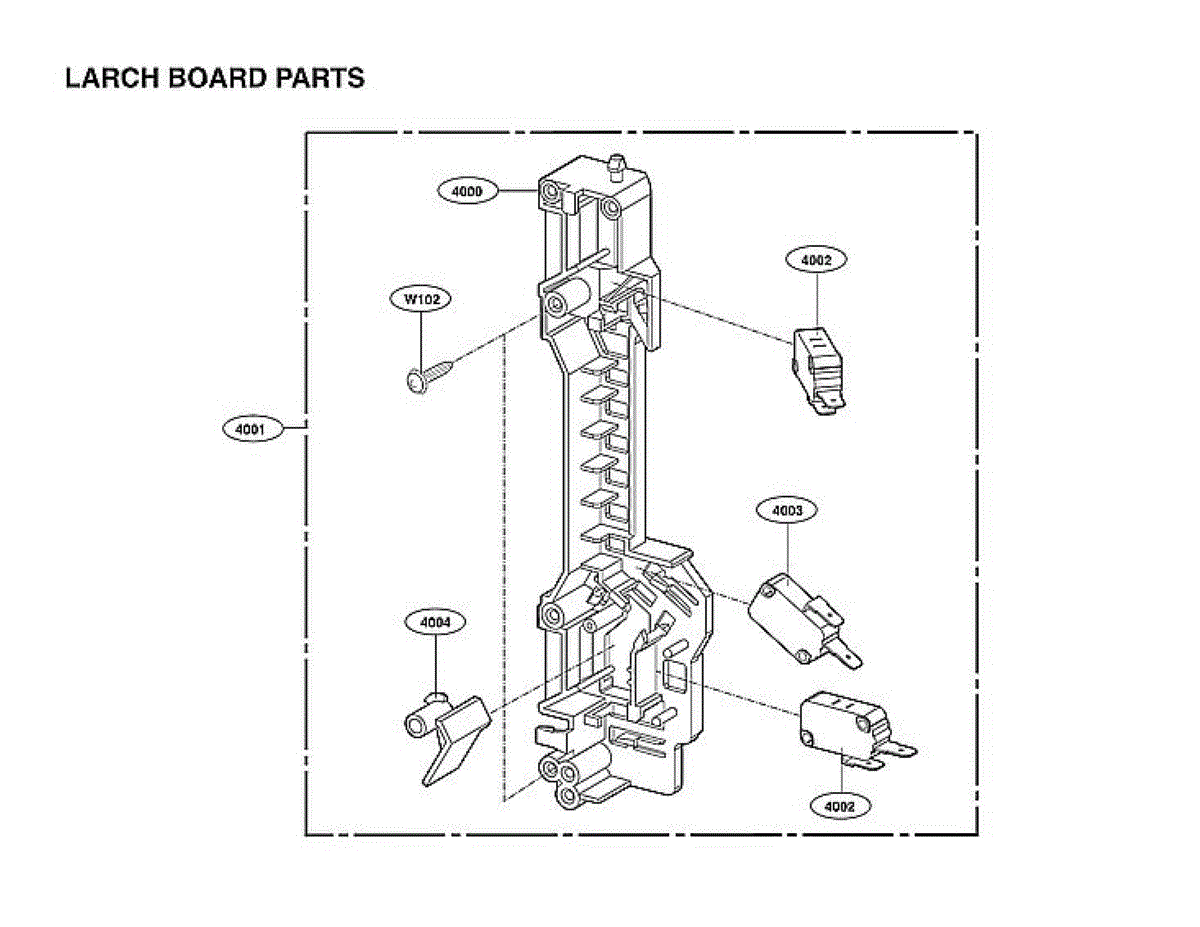 LARCH BOARD PARTS

4000

4002

W102

4001

4003

4004

4002