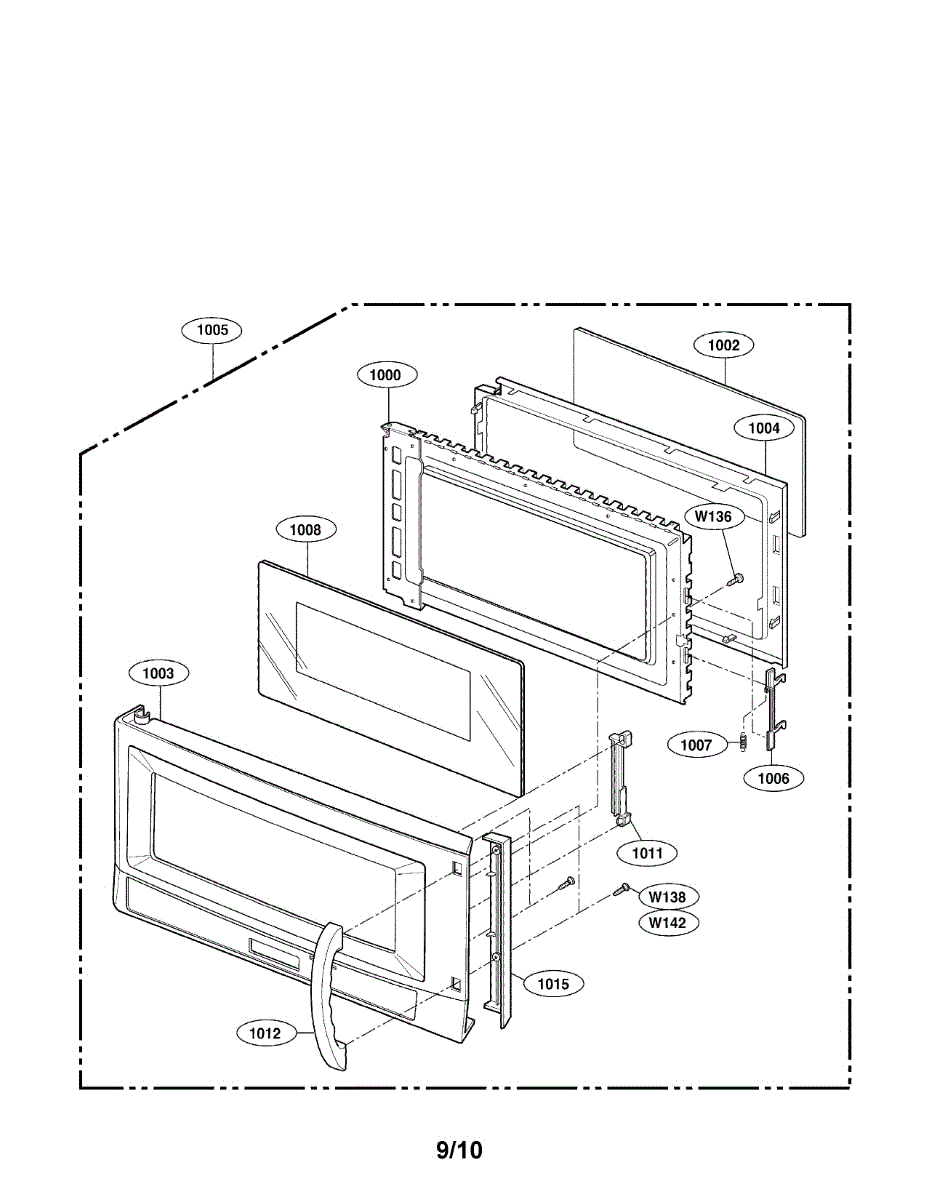 1005

1002

1000

1004

W136

1008

1003

1007

1006

1011

W138

W142

1015

1012

9/10