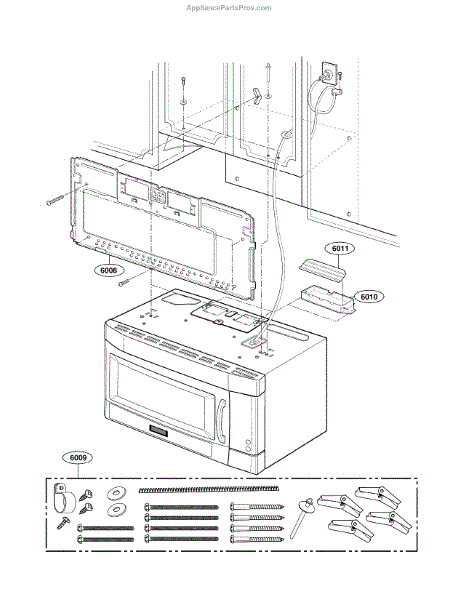 AppliancePartsPros.com

6011

6008

6010

6009