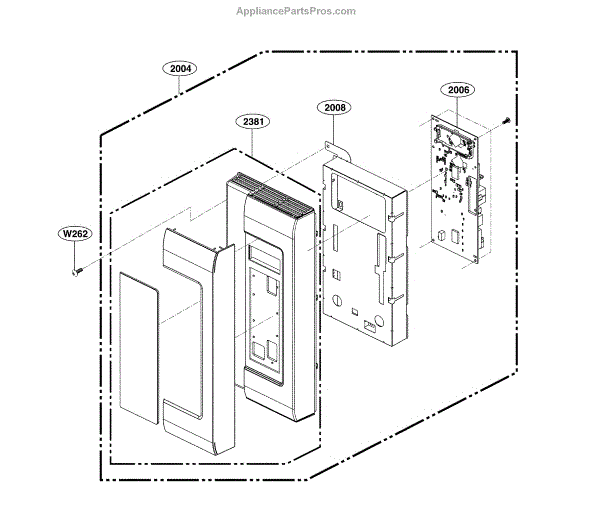 AppliancePartsPros.com

2004

2006

2008

2381

W262