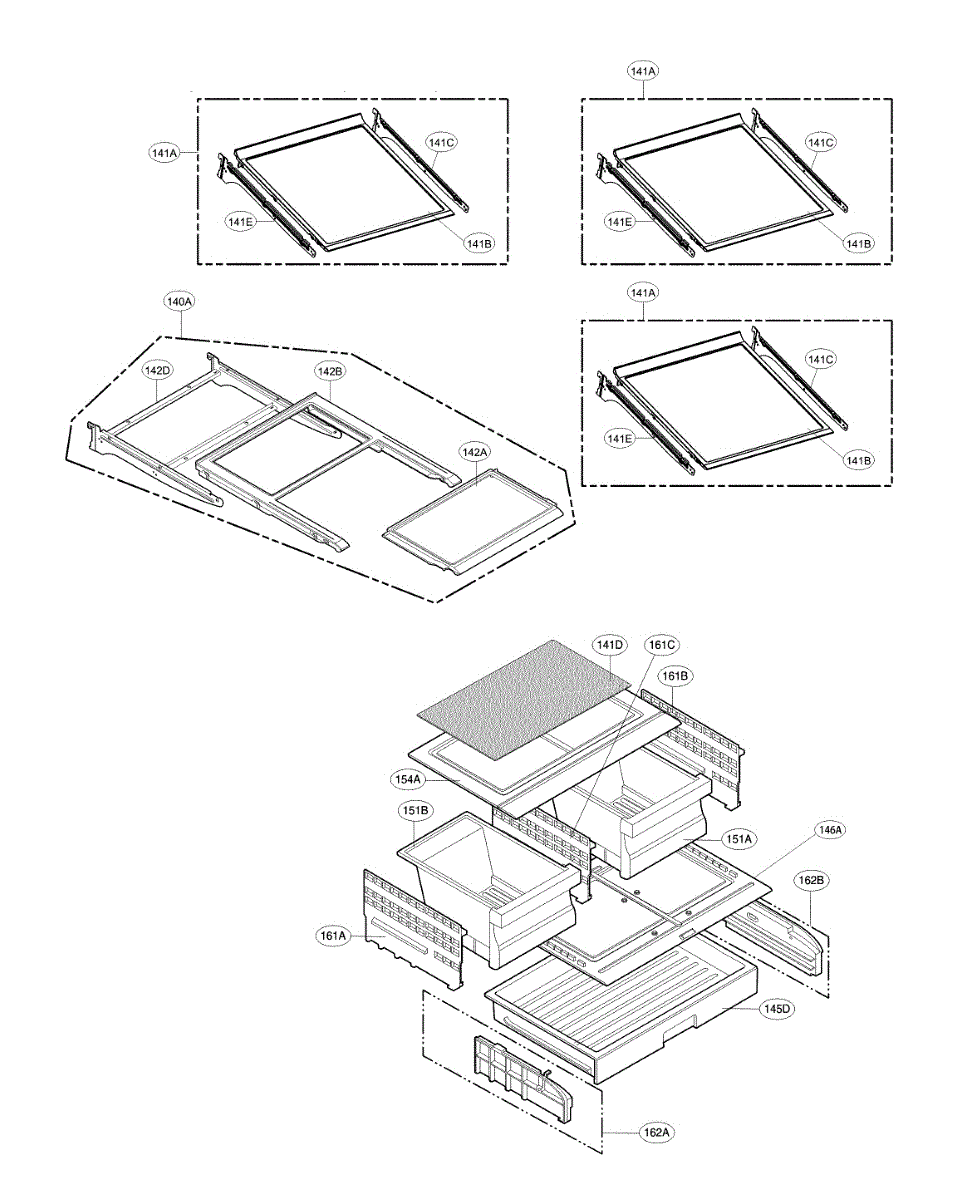 141A
141C
141E
141B

141A
141C
141E
141B

140A
142D
142B
142A

141A
141C
141E
141B

141D
161C
161B
154A
151B
151A
146A
162B
161A
145D
162A