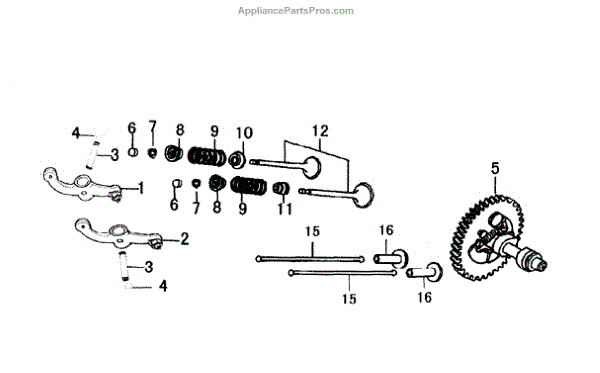 AppliancePartsPros.com

4
6
7
8
9
10
12
3
1
6
7
8
9
11
5
2
15
16
3
4
15
16