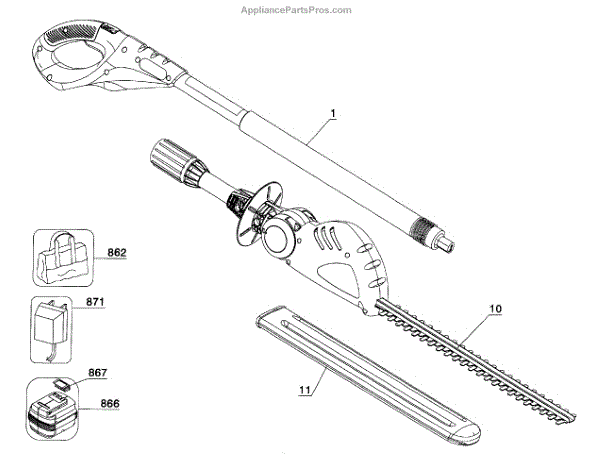 AppliancePartsPros.com

1

862

871

10

867

866

11