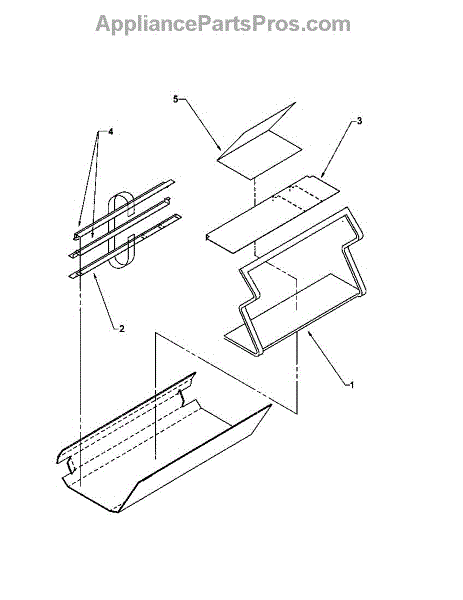 AppliancePartsPros.com

5

3

4

2

1