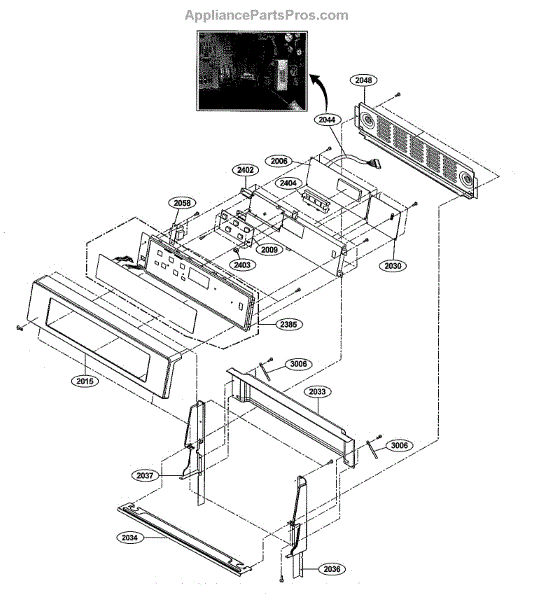 AppliancePartsPros.com

2048

2044

2006

2402

2404

2058

2009

2403

2030

2385

2015

3006

2033

3006

2037

2034

2036