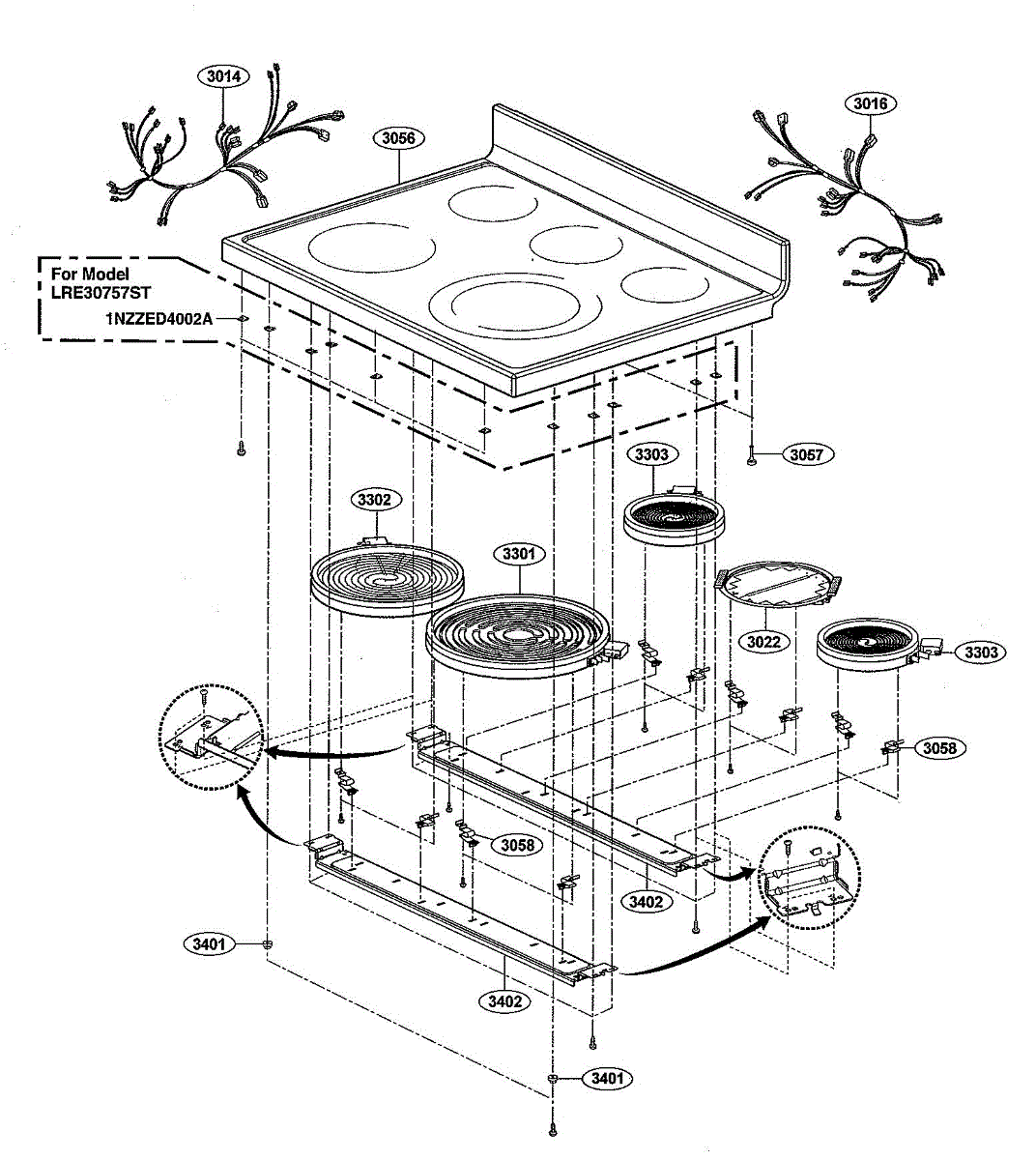 3014
3056
3016
For Model
LRE30757ST
1NZZED4002A
3057
3303
3302
3301
3022
3303
3058
3058
3402
3401
3402
3401