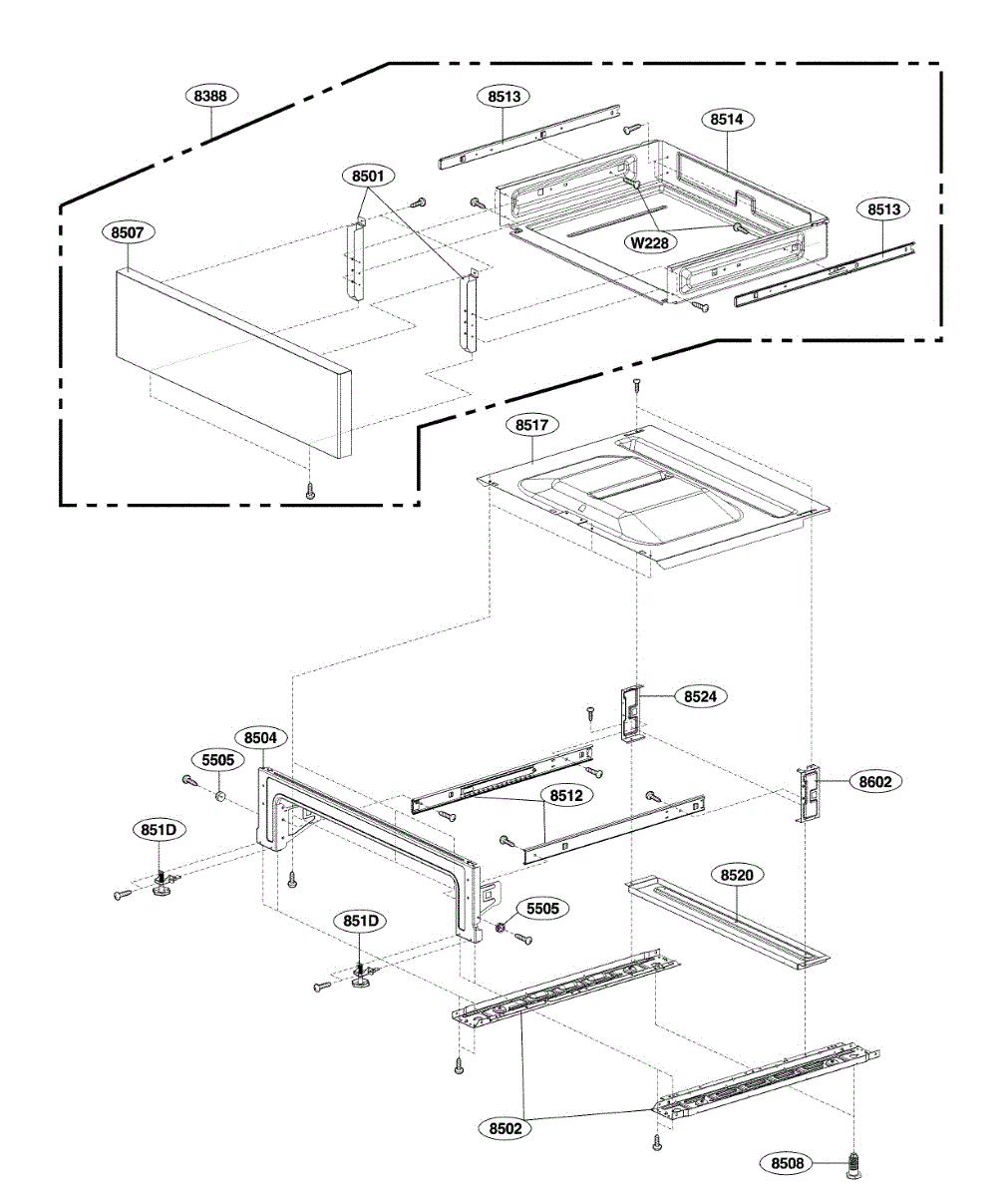 8388
8513
8514
8501
8513
8507
W228
8517
8524
8504
5505
8602
8512
851D
8520
5505
851D
8502
8508