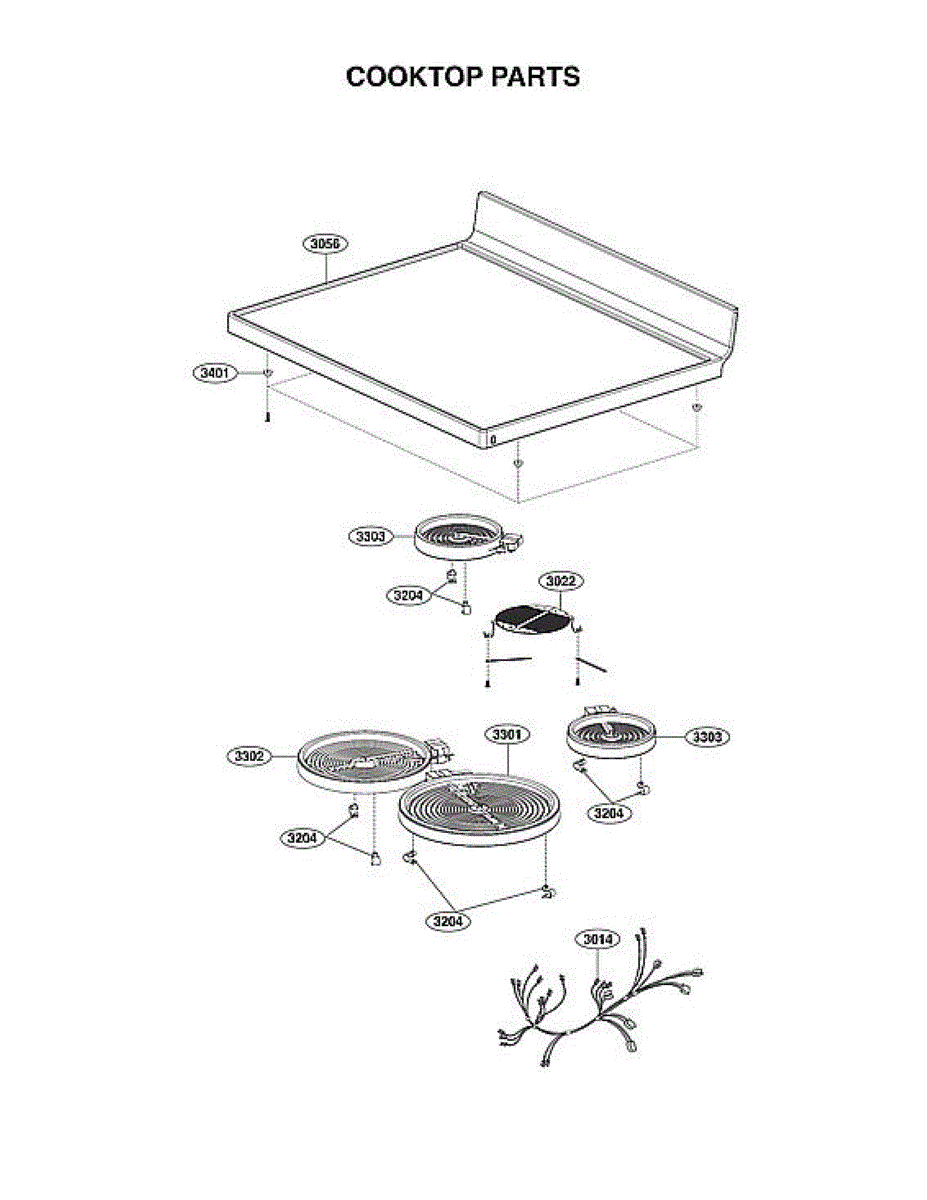 COOKTOP PARTS

3056

3401

3303

3204

3022

3302

3301

3303

3204

3204

3204

3014