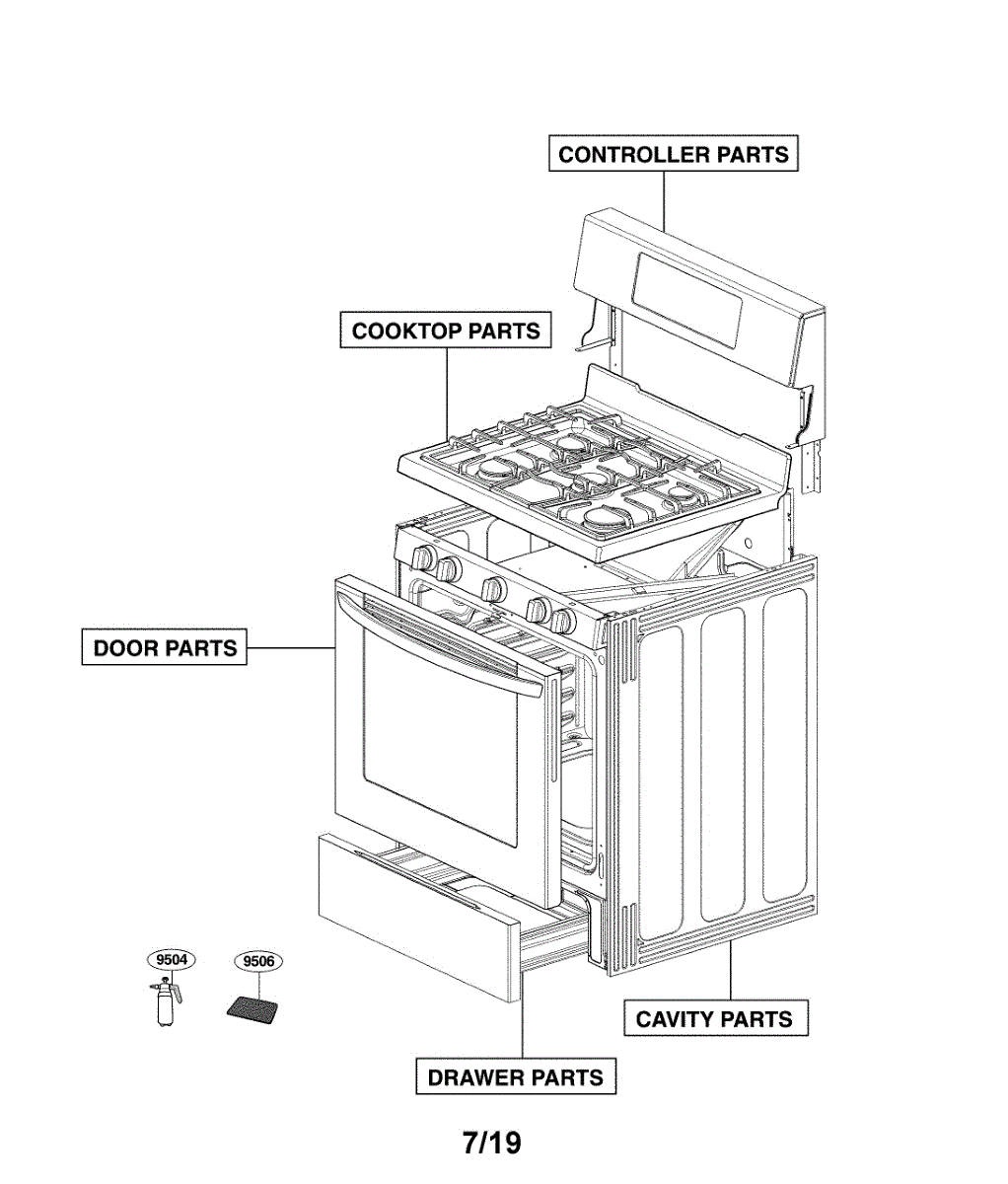 CONTROLLER PARTS

COOKTOP PARTS

DOOR PARTS

9504

9506

CAVITY PARTS

DRAWER PARTS

7/19