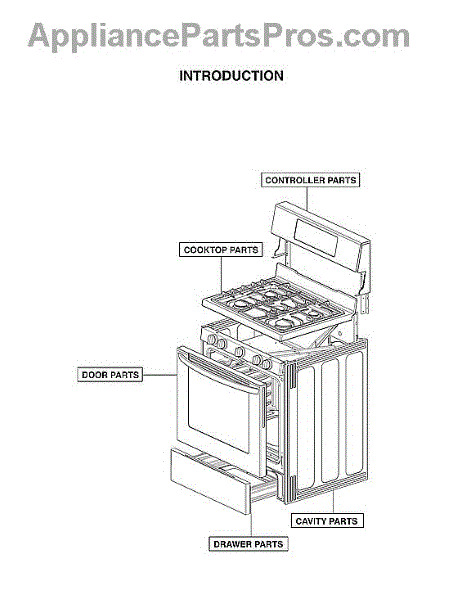 AppliancePartsPros.com

INTRODUCTION

CONTROLLER PARTS

COOKTOP PARTS

DOOR PARTS

CAVITY PARTS

DRAWER PARTS