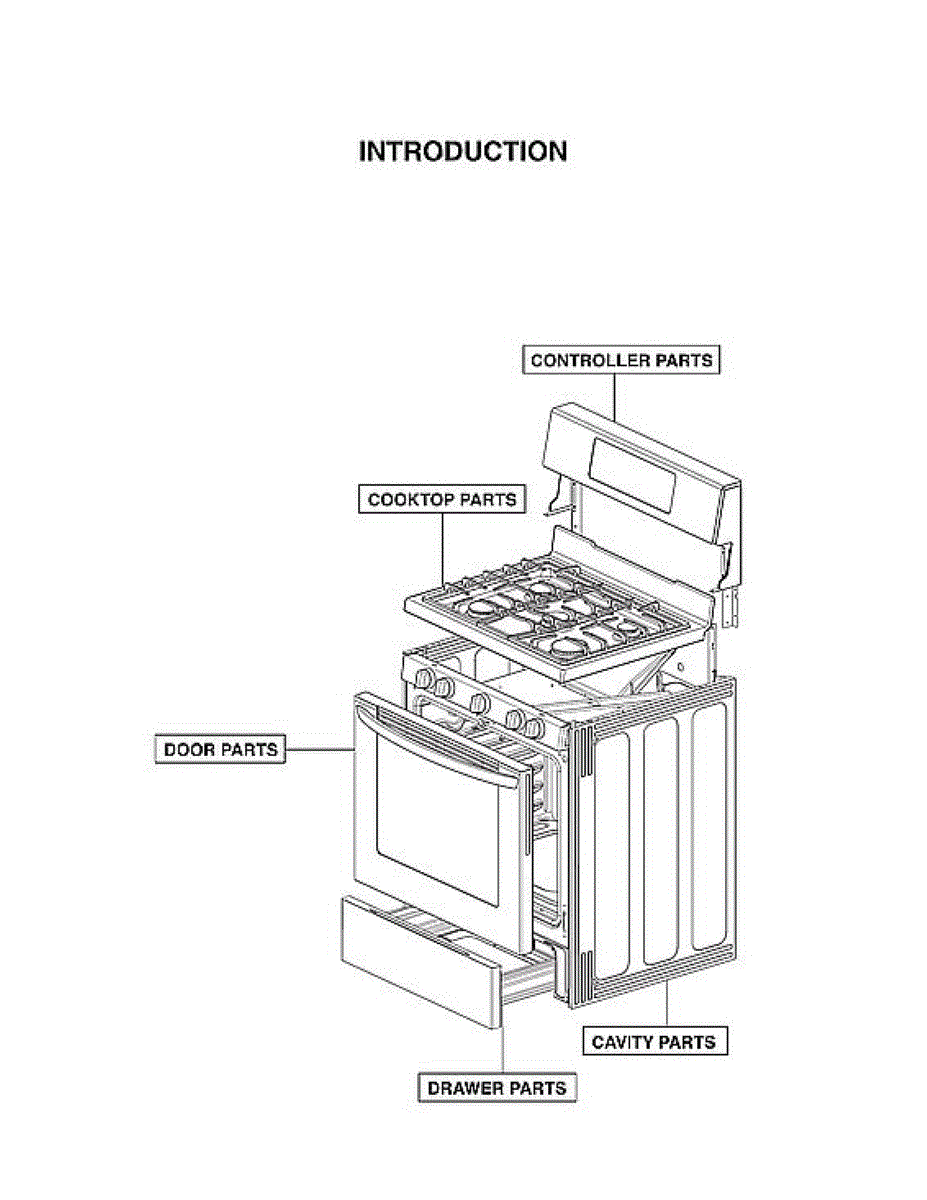 INTRODUCTION

CONTROLLER PARTS

COOKTOP PARTS

DOOR PARTS

CAVITY PARTS

DRAWER PARTS