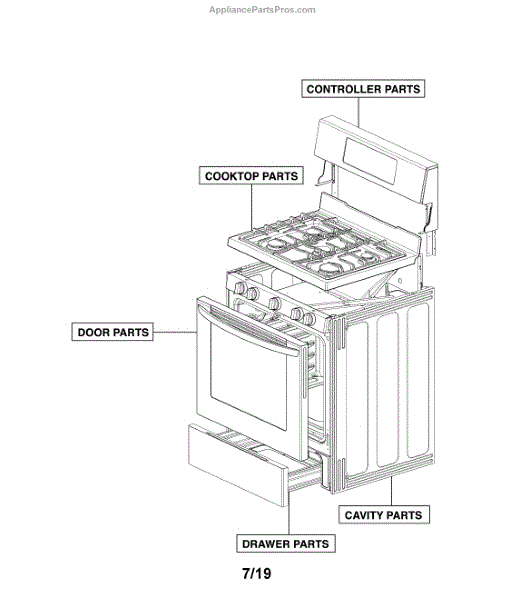 AppliancePartsPros.com

CONTROLLER PARTS

COOKTOP PARTS

DOOR PARTS

CAVITY PARTS

DRAWER PARTS

7/19