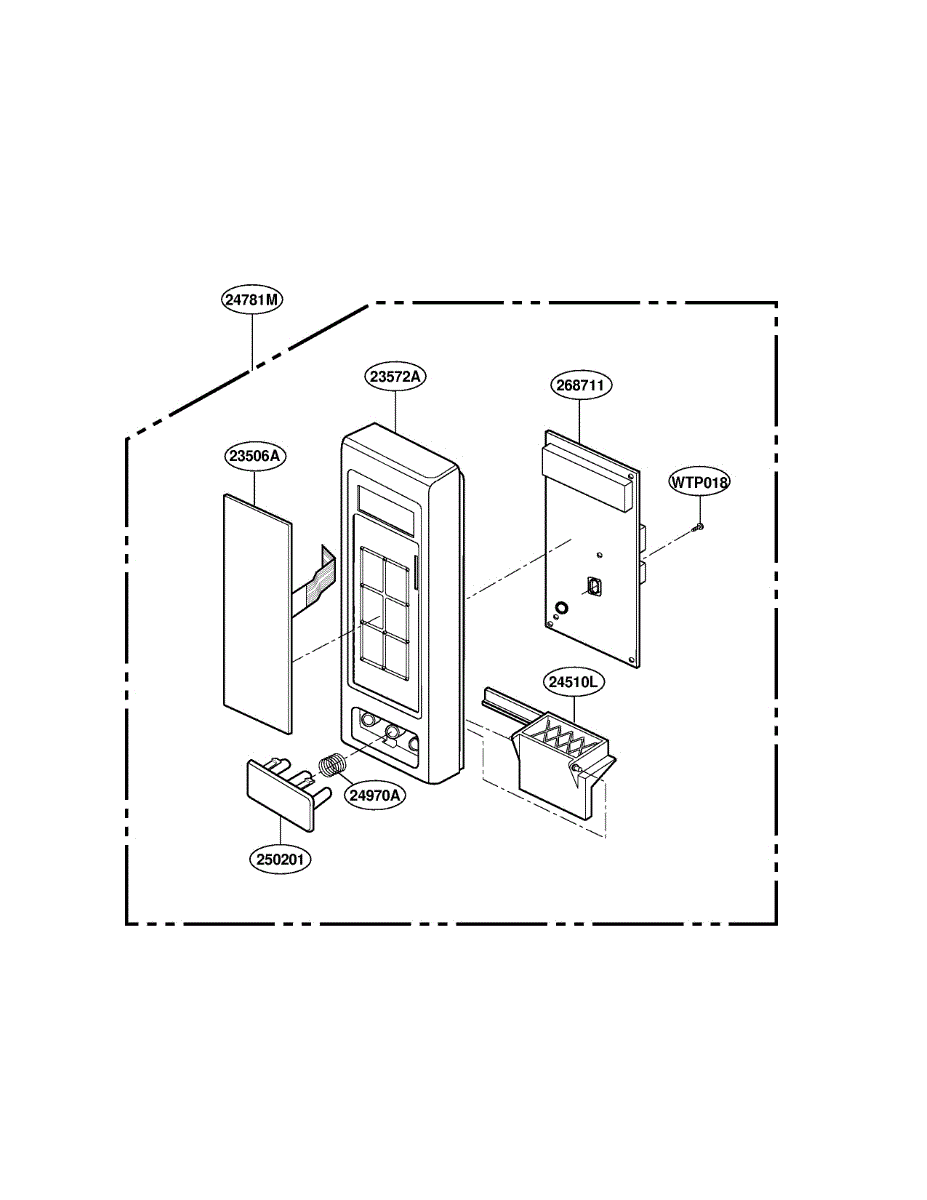 24781M
23572A
268711
23506A
WTP018
24510L
24970A
250201