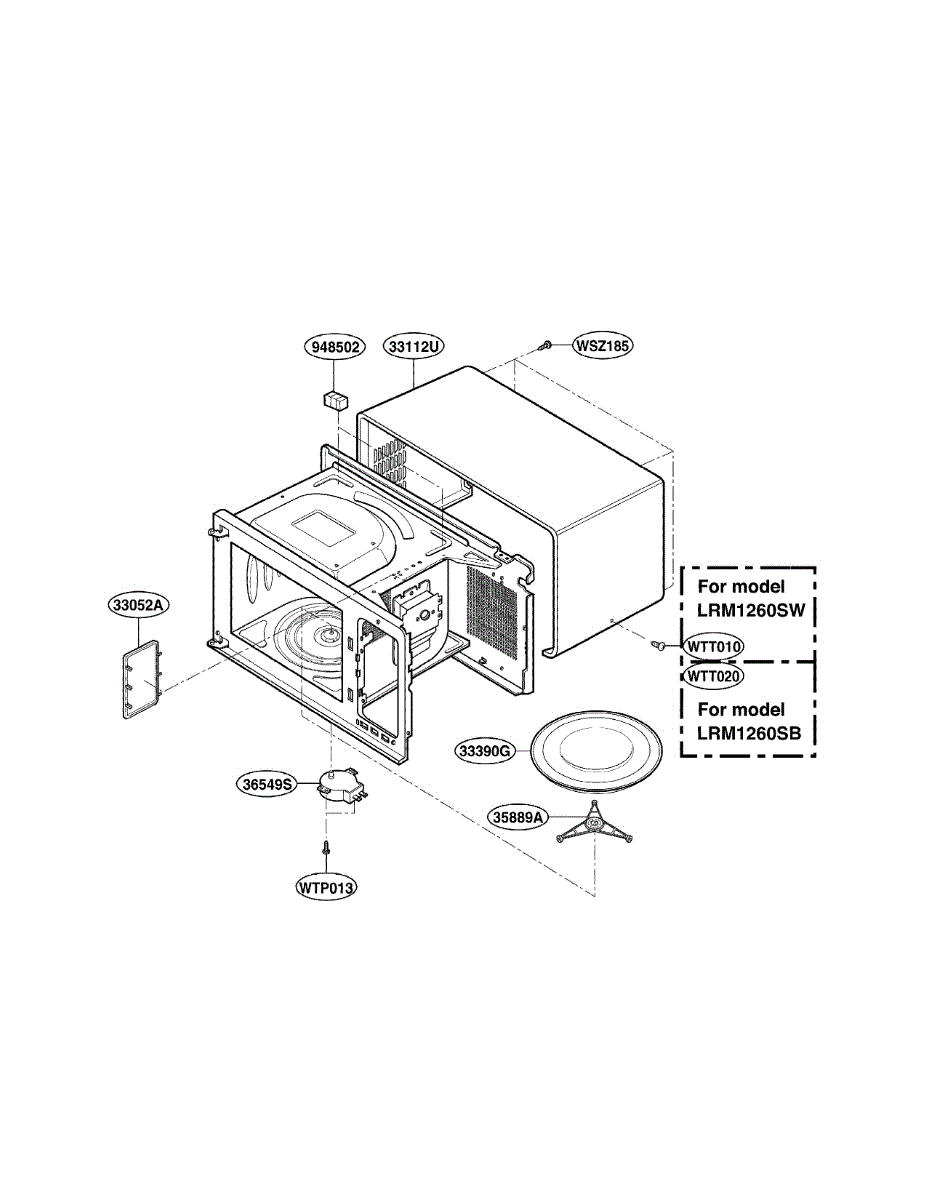 948502
33112U
WSZ185
33052A
For model
LRM1260SW
WTT010
WTT020
For model
LRM1260SB
33390G
36549S
35889A
WTP013