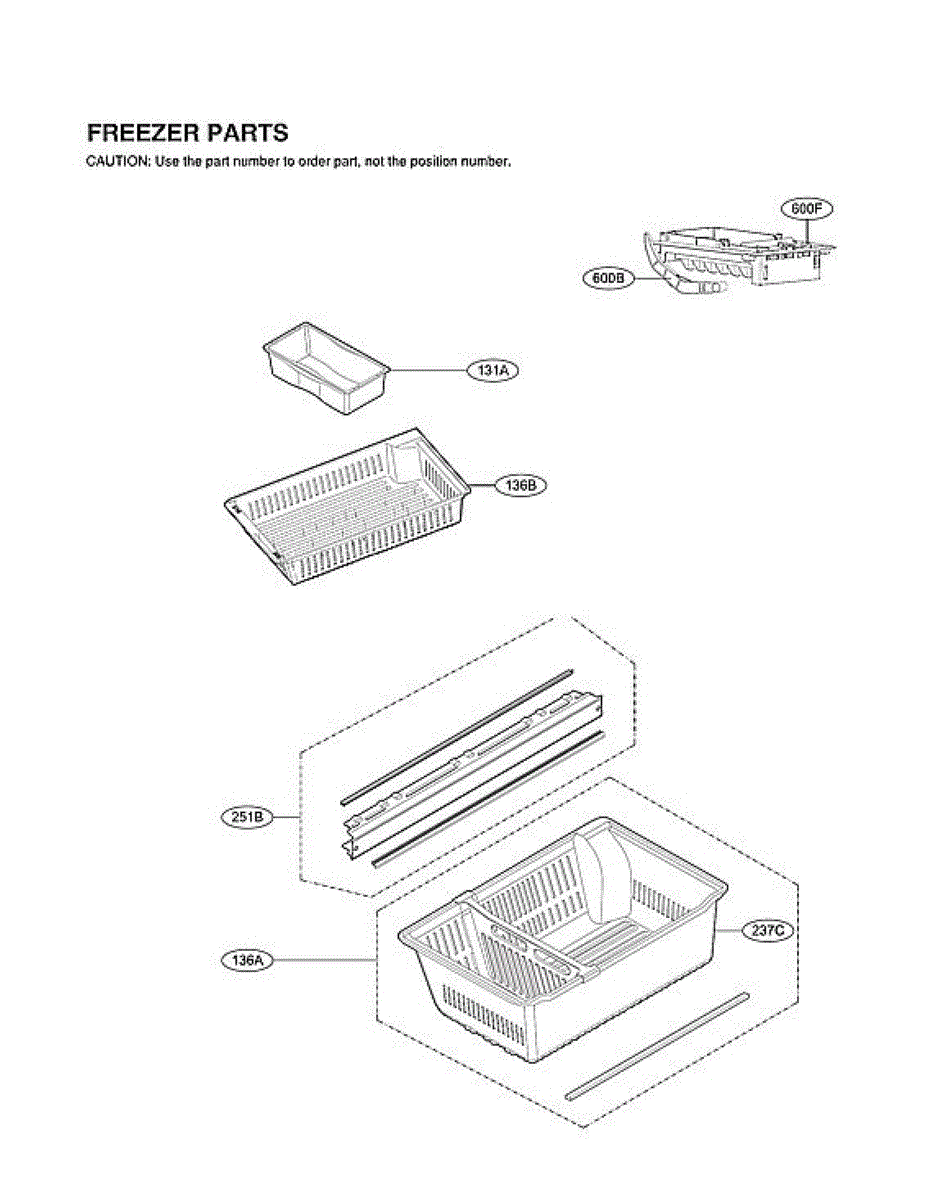 FREEZER PARTS
CAUTION: Use the part number to order part, not the position number.

600F

600B

131A

136B

251B

237C

136A