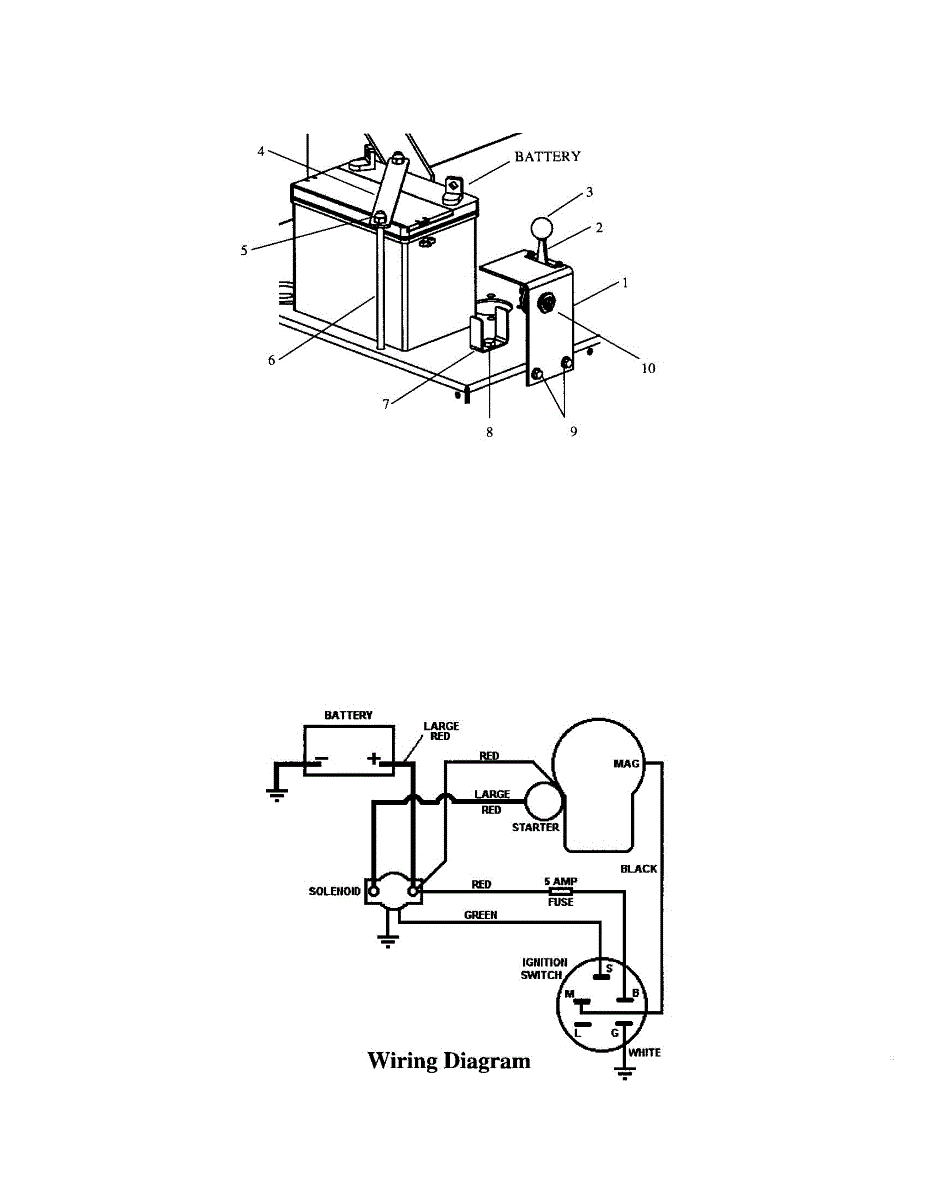 4
BATTERY
3
2
5
1
6
10
7
8
9

BATTERY
LARGE RED
RED
MAG
LARGE RED
STARTER
BLACK
SOLENOID
RED
5 AMP FUSE
GREEN
IGNITION SWITCH
S
M
B
L
G
WHITE
Wiring Diagram