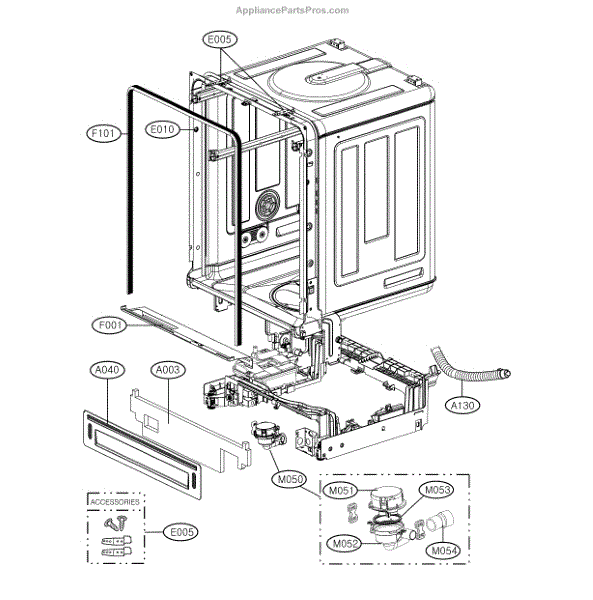 AppliancePartsPros.com

E005

F101

E010

F001

A040

A003

A130

M050

M051

M053

M052

M054

ACCESSORIES

E005