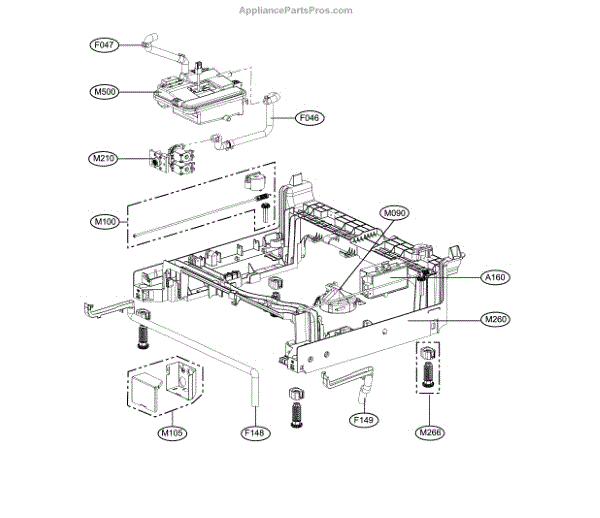 AppliancePartsPros.com

F047

M500

F046

M210

M100

M090

A160

M260

M105

F148

F149

M266