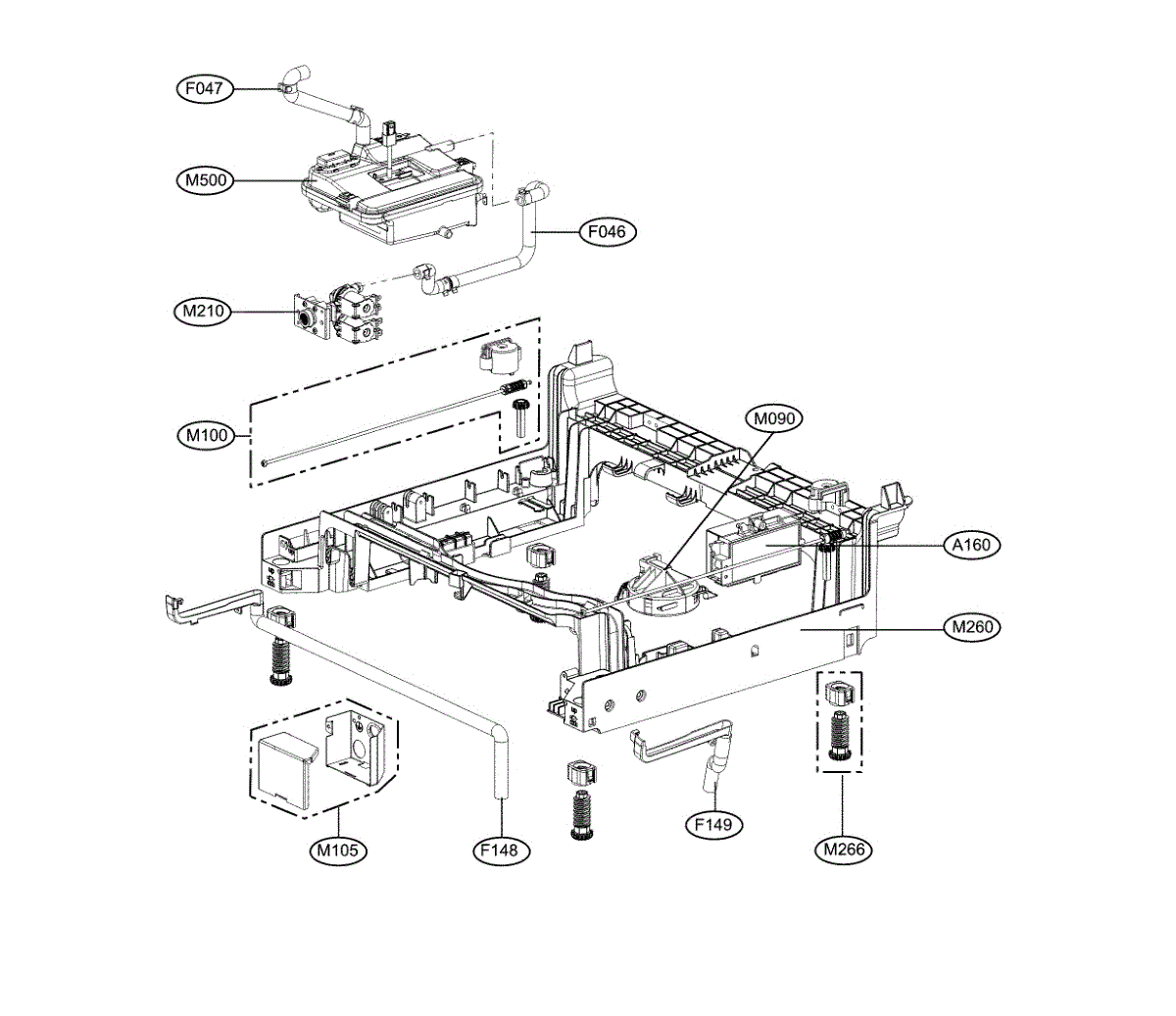 F047

M500

F046

M210

M100

M090

A160

M260

M105

F148

F149

M266