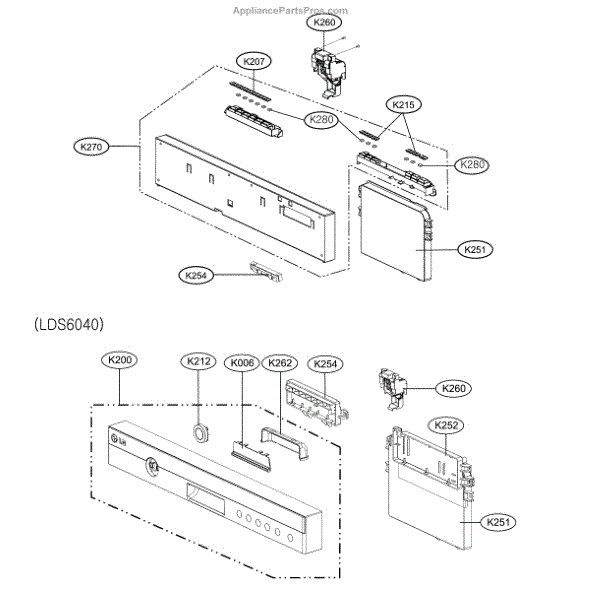 AppliancePartsPros.com

K260

K207

K215

K280

K270

K280

K251

K254

(LDS6040)

K200

K212

K006

K262

K254

K260

K252

LG

K251