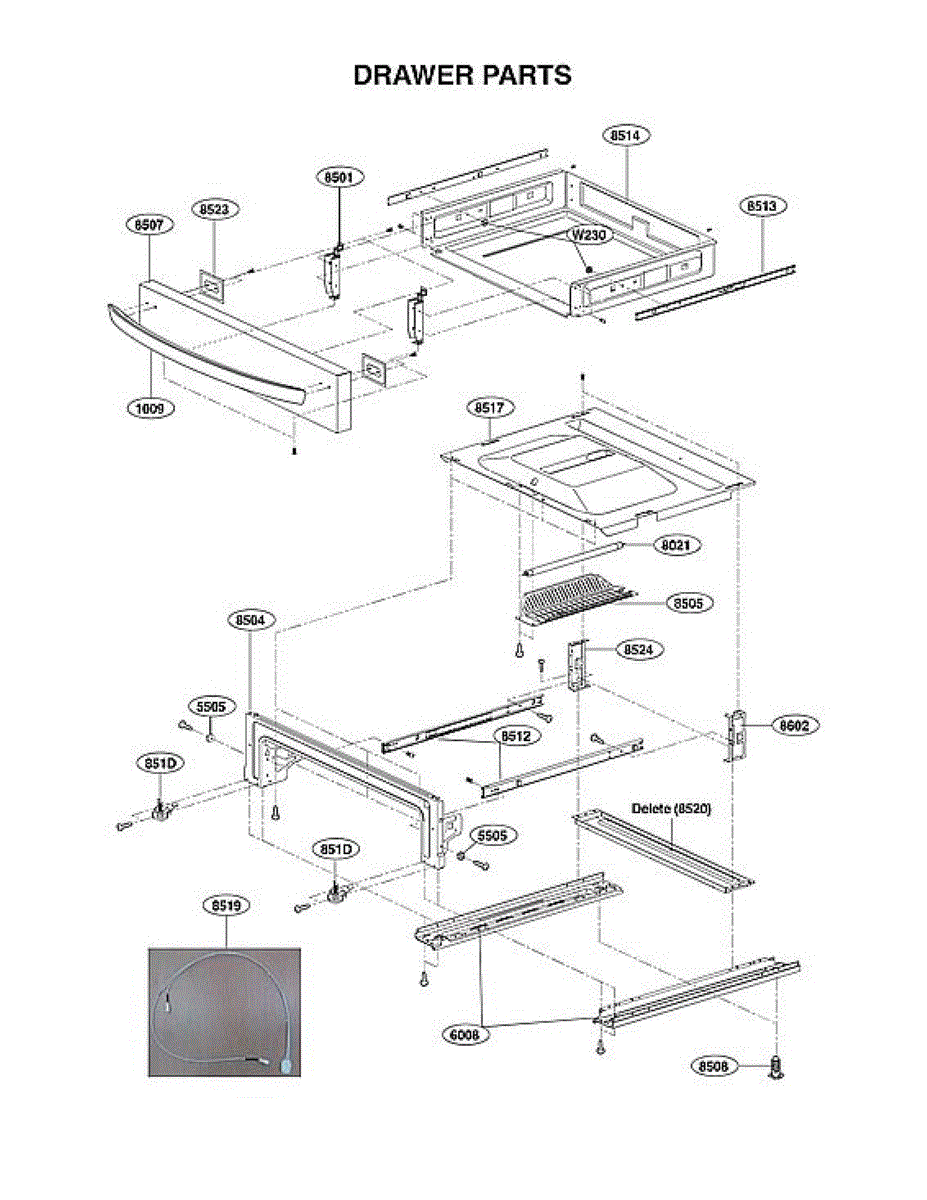 DRAWER PARTS

8514
8501
8523
8513
8507
W230
1009
8517
8021
8505
8504
8524
5505
8602
8512
851D
Delete (8520)
5505
851D
8519
6008
8508