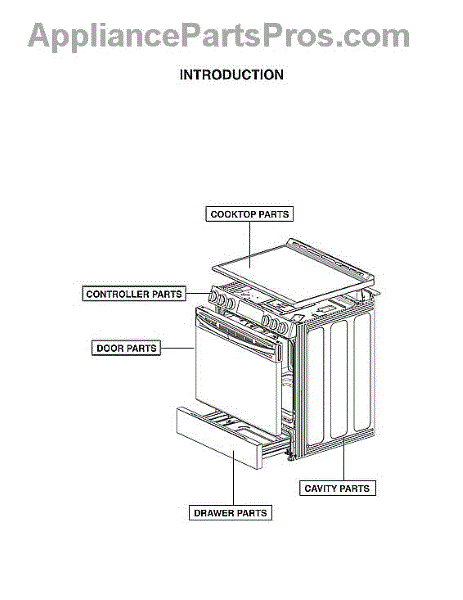 AppliancePartsPros.com

INTRODUCTION

COOKTOP PARTS

CONTROLLER PARTS

DOOR PARTS

CAVITY PARTS

DRAWER PARTS