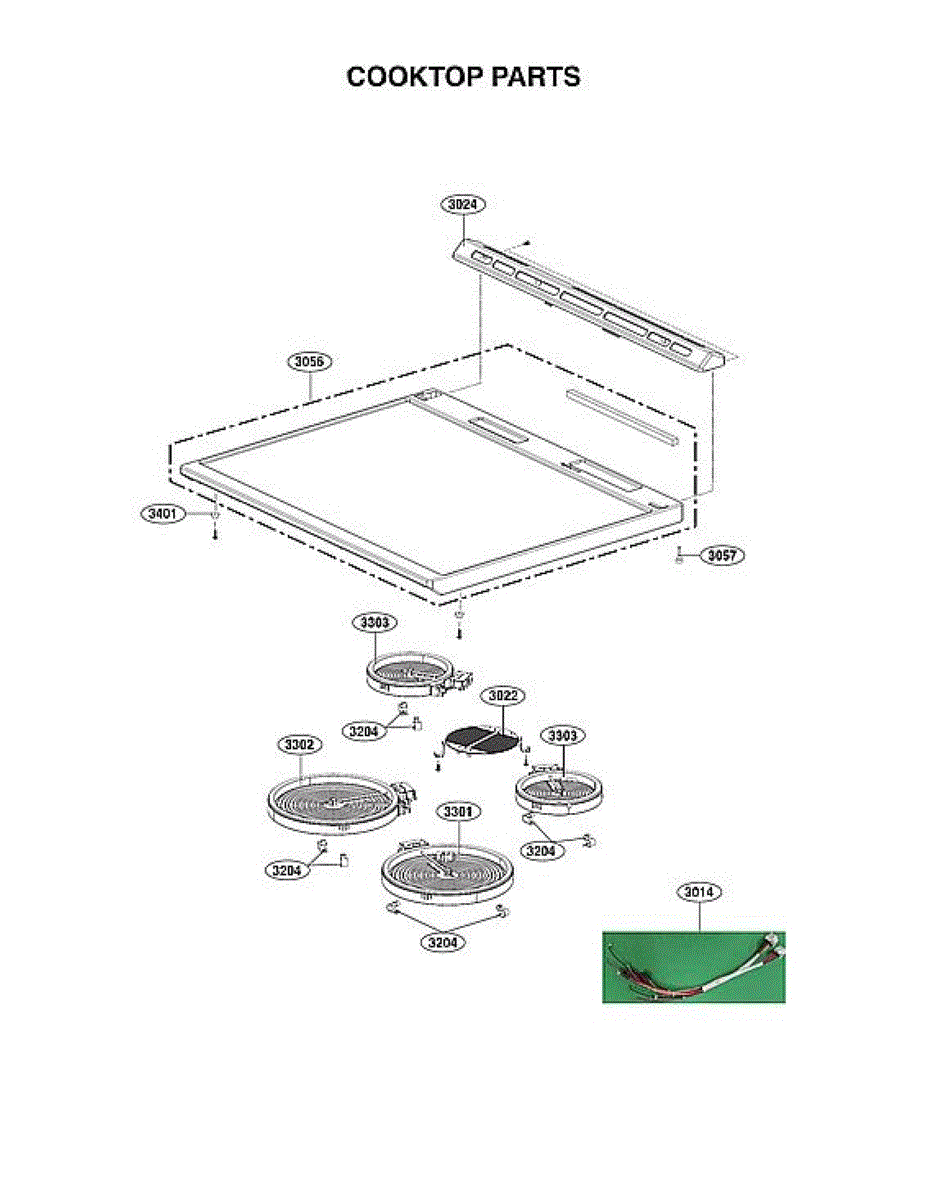 COOKTOP PARTS

3024

3056

3401

3057

3303

3022

3204

3302

3303

3301

3204

3204

3204

3014