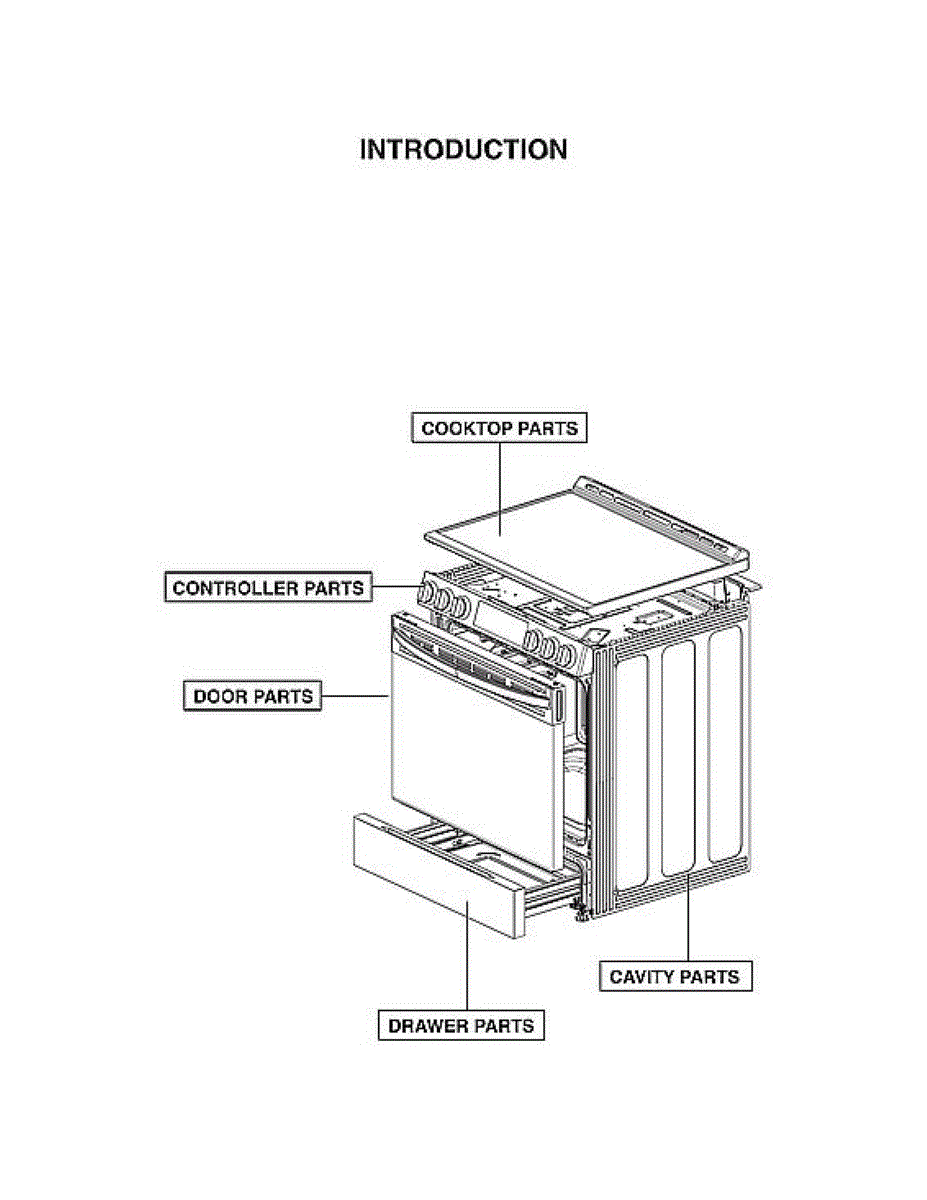 INTRODUCTION

COOKTOP PARTS

CONTROLLER PARTS

DOOR PARTS

CAVITY PARTS

DRAWER PARTS