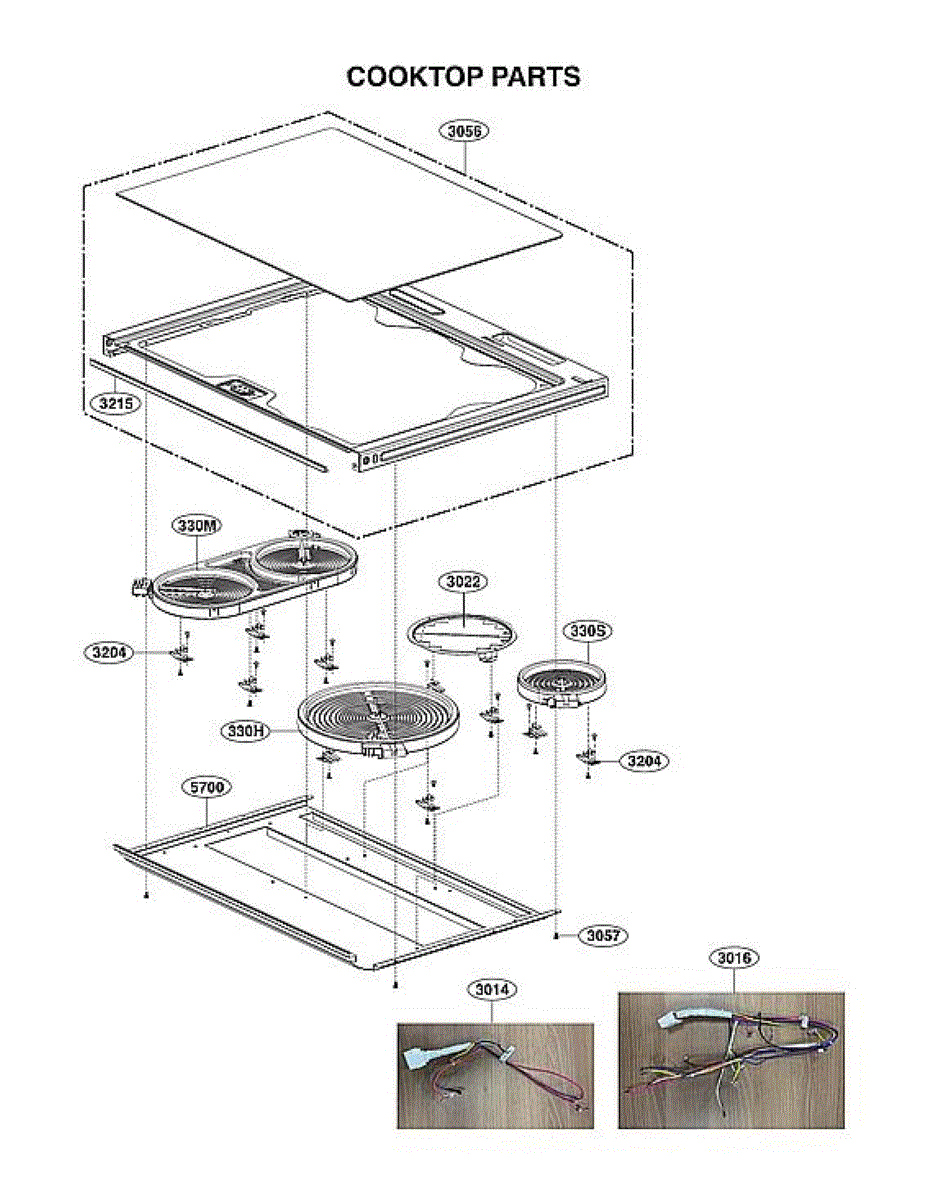 COOKTOP PARTS

3056

3215

330M

3022

330S

3204

330H

3204

5700

3057

3014

3016