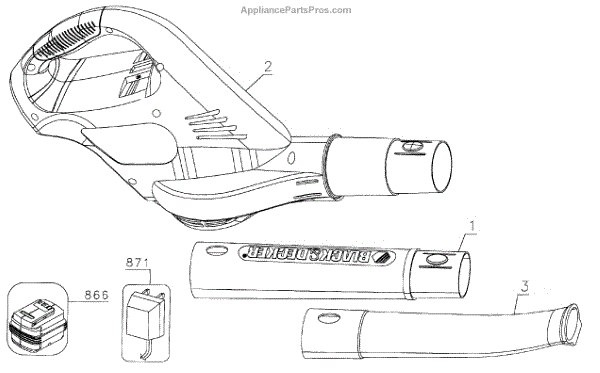 AppliancePartsPros.com

2

1

BLACK&DECKER

871

866

3