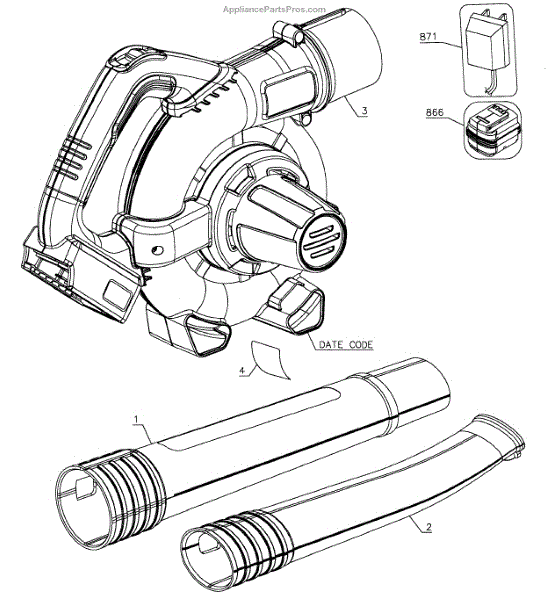 AppliancePartsPros.com

871

866

3

DATE CODE

4

1

2