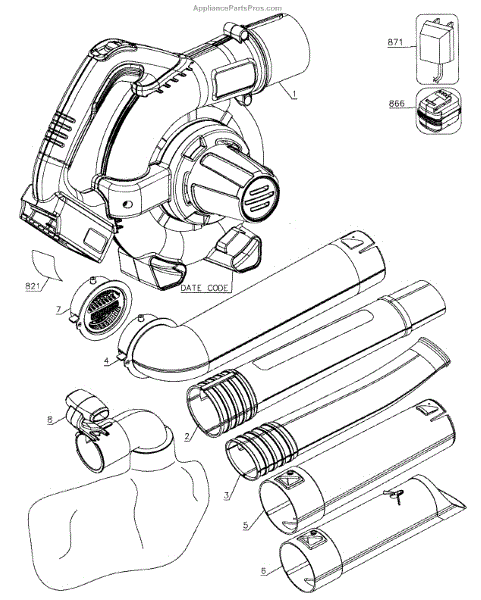 AppliancePartsPros.com

871

866

1

821

DATE CODE

7

4

8

2

3

5

6