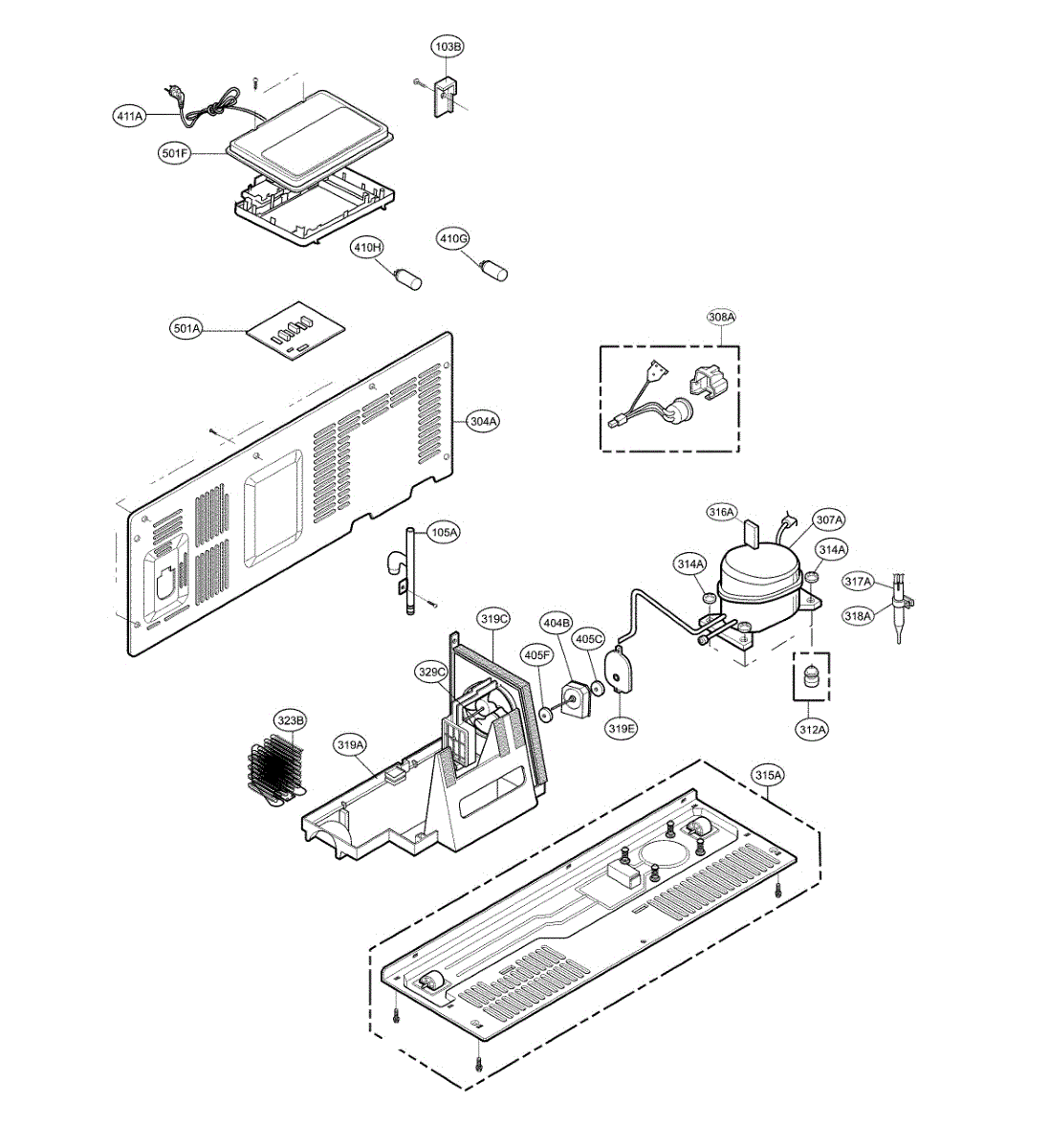 103B
411A
501F
410H
410G
501A
308A
304A
105A
316A
307A
314A
314A
317A
318A
319C
404B
405C
405F
329C
319E
312A
323B
319A
315A