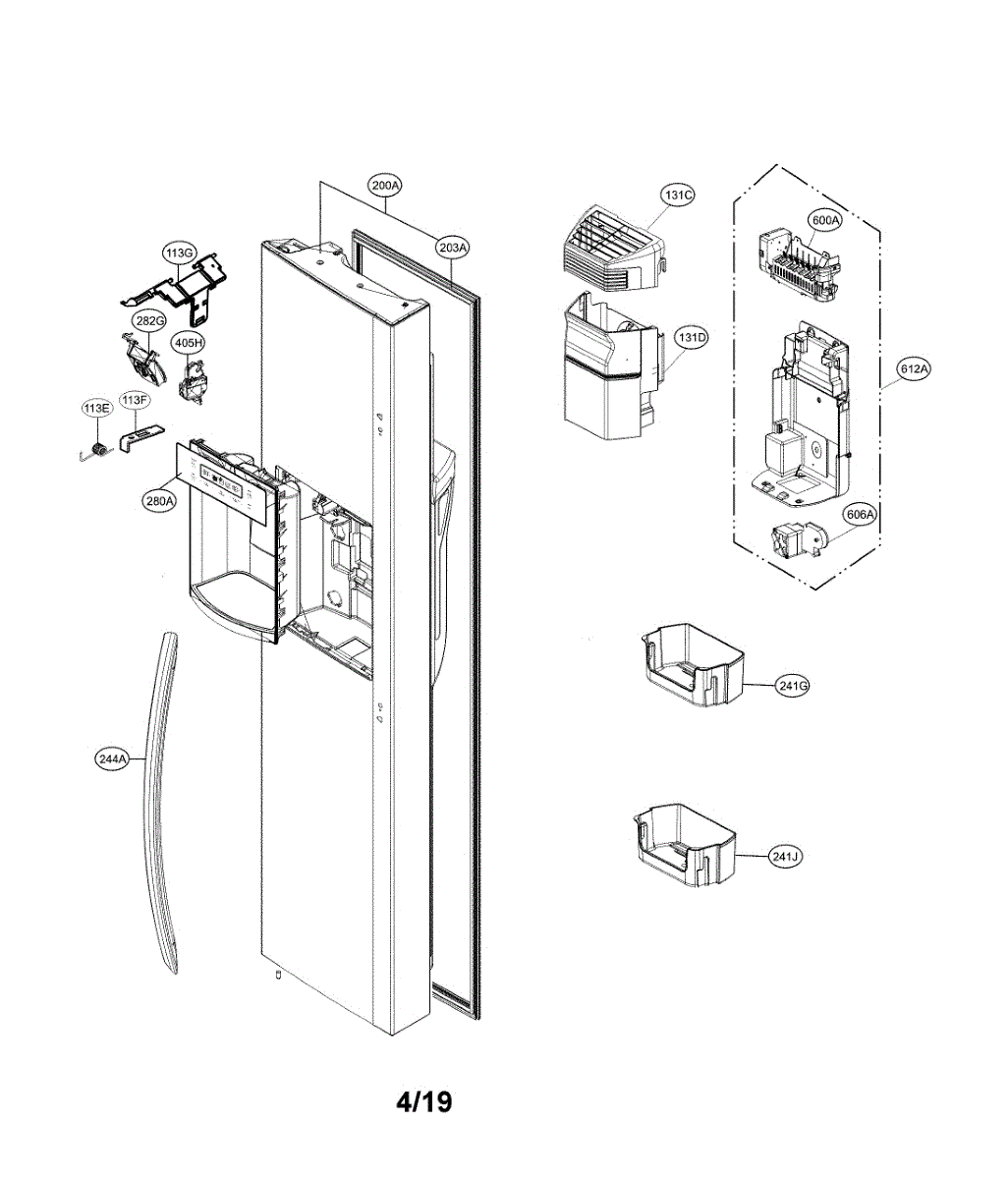 200A
203A
113G
282G
405H
113E
113F
280A
244A
131C
131D
600A
612A
606A
241G
241J
4/19