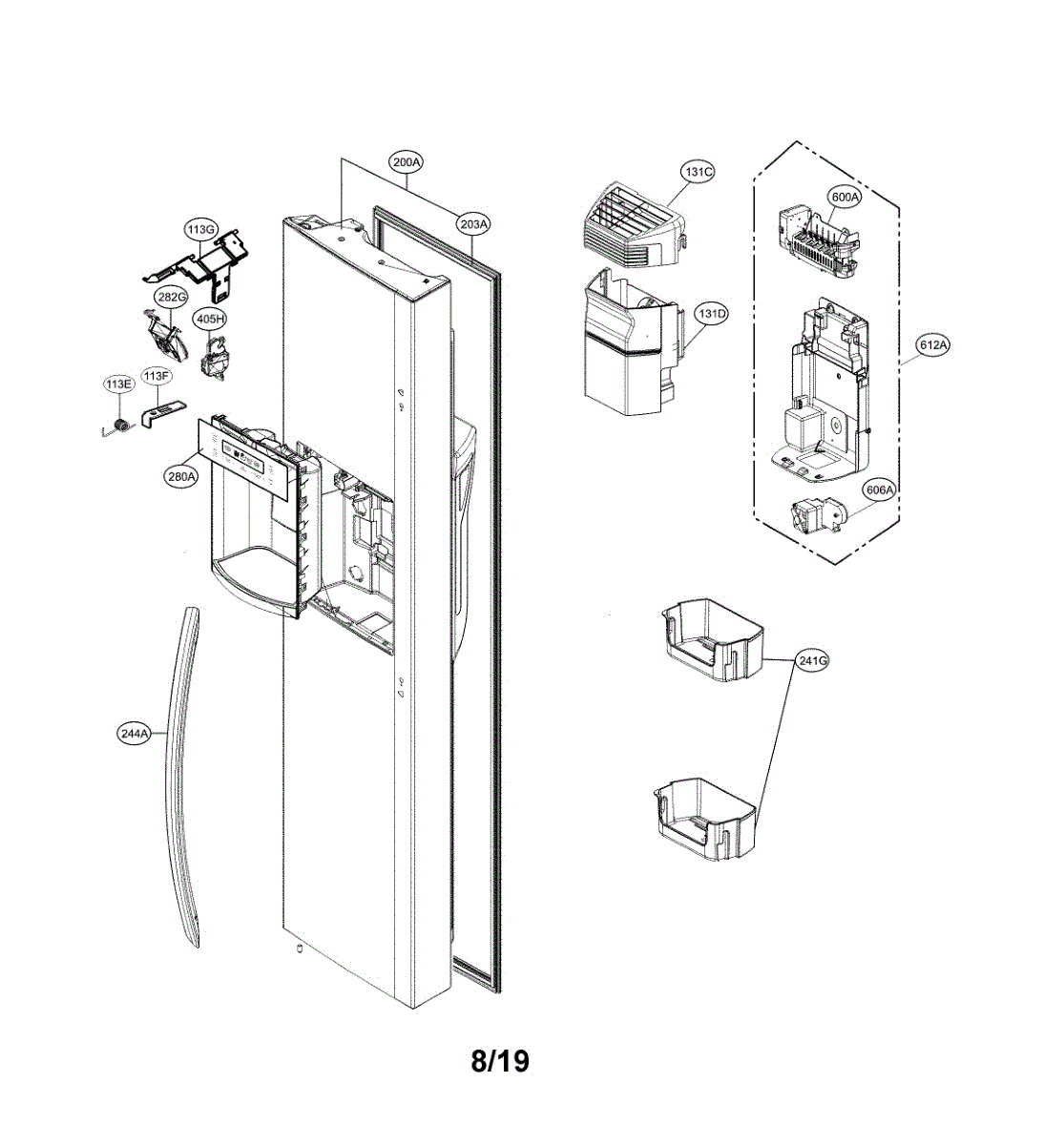 200A
203A
113G
282G
405H
113E
113F
280A
244A
131C
131D
600A
612A
606A
241G
8/19