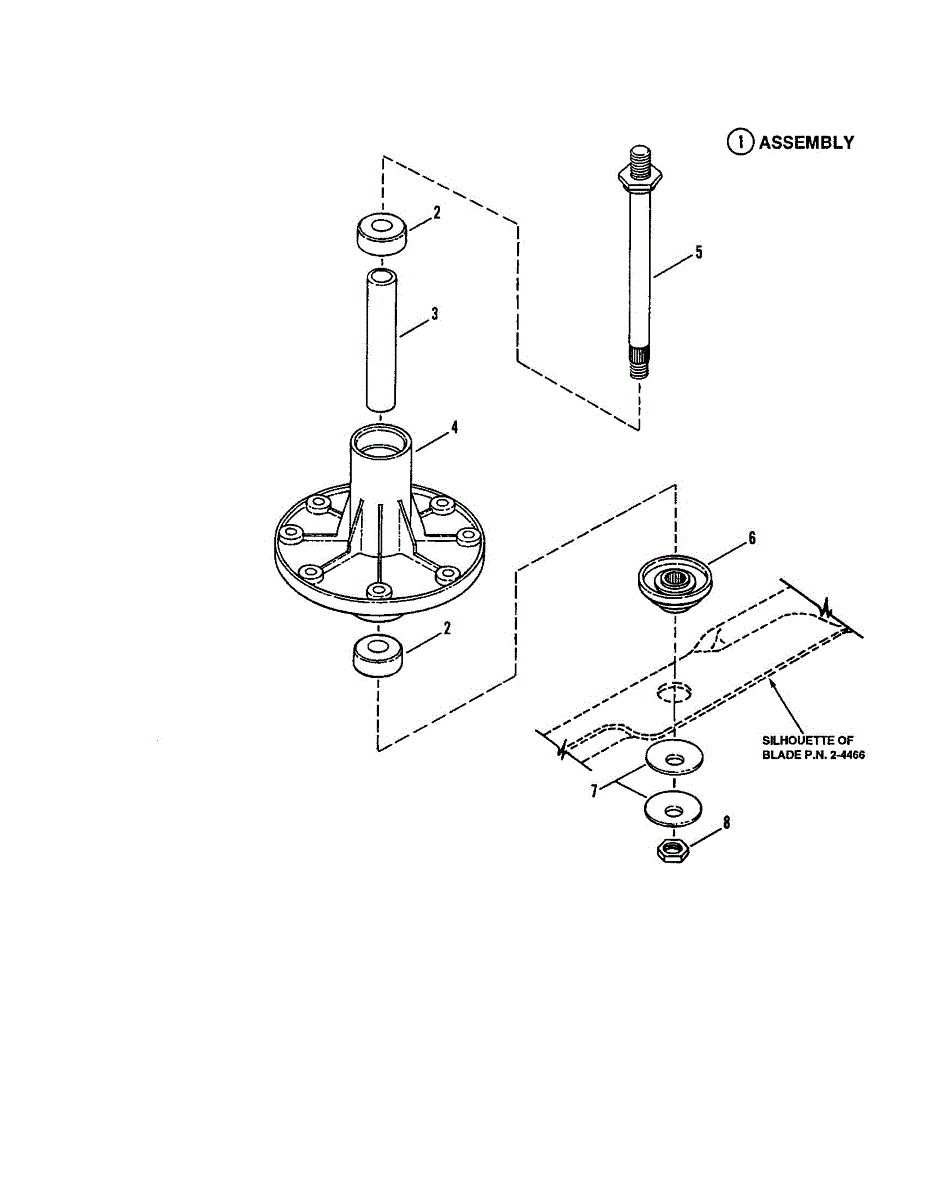 1 ASSEMBLY

2

5

3

4

6

2

SILHOUETTE OF BLADE P.N. 2-4466

7

8