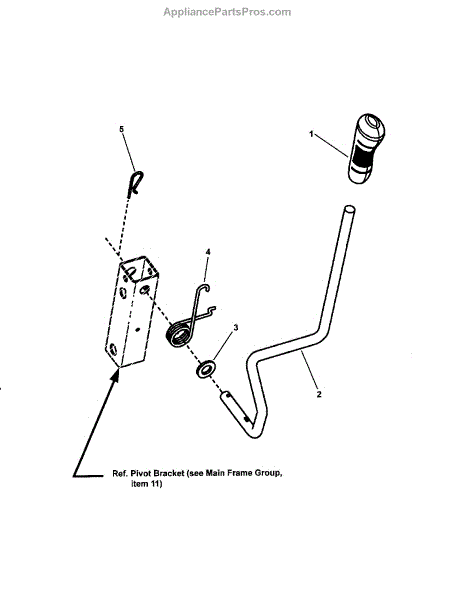 AppliancePartsPros.com

5

1

4

3

2

Ref. Pivot Bracket (see Main Frame Group, item 11)