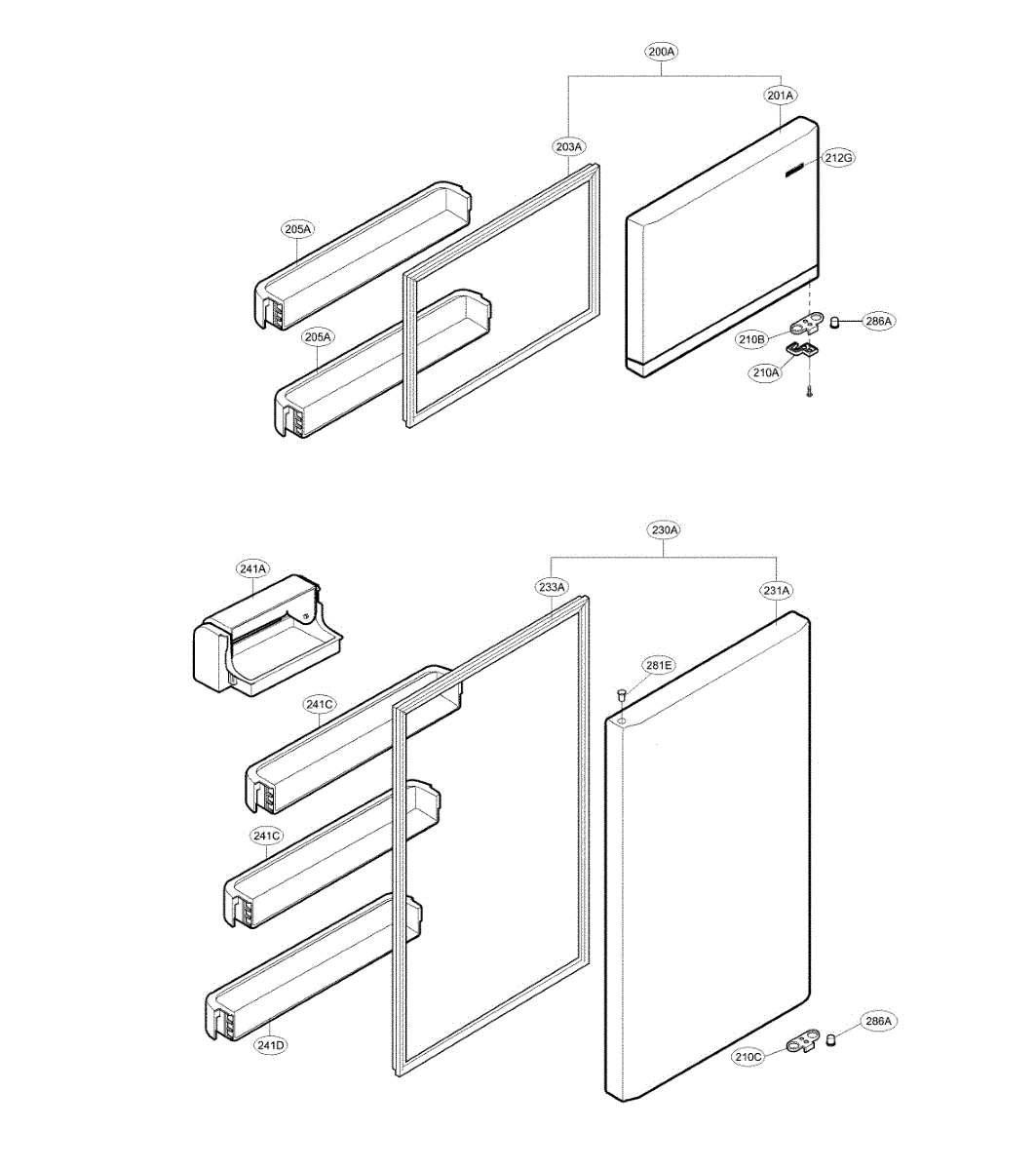 200A
201A
203A
212G
205A
205A
286A
210B
210A
230A
241A
233A
231A
281E
241C
241C
241D
286A
210C