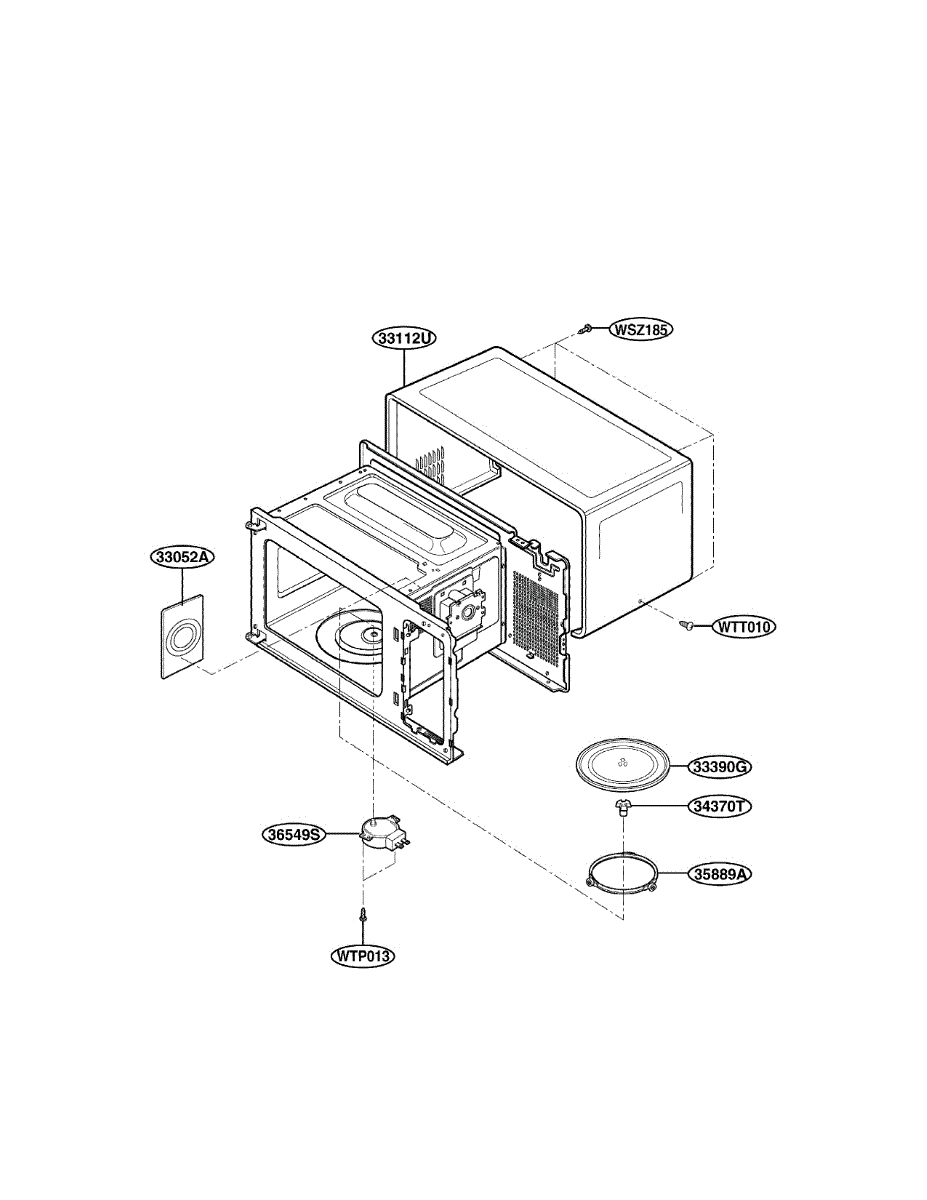 33112U
WSZ185
33052A
WTT010
33390G
34370T
36549S
35889A
WTP013