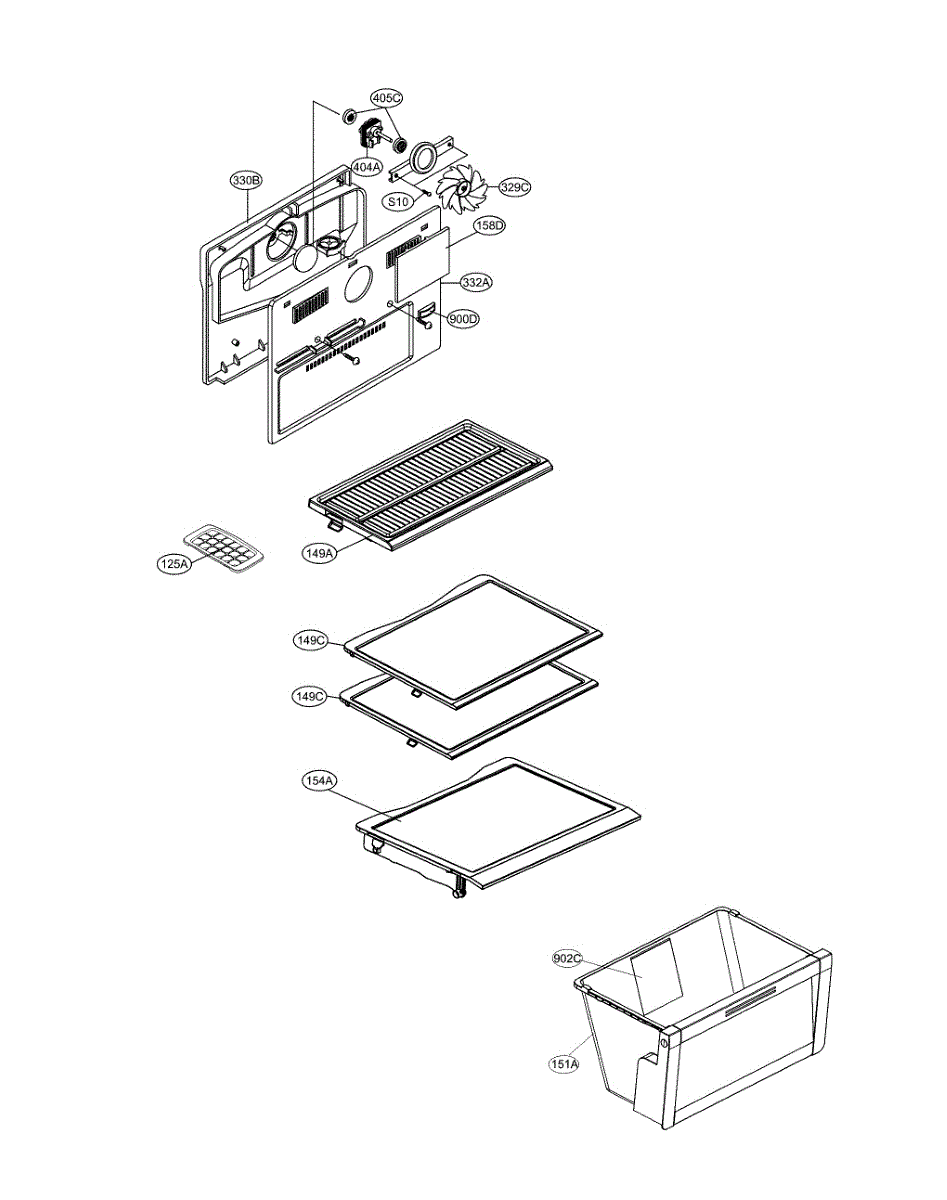 405C
404A
330B
S10
329C
158D
332A
900D
149A
125A
149C
149C
154A
902C
151A