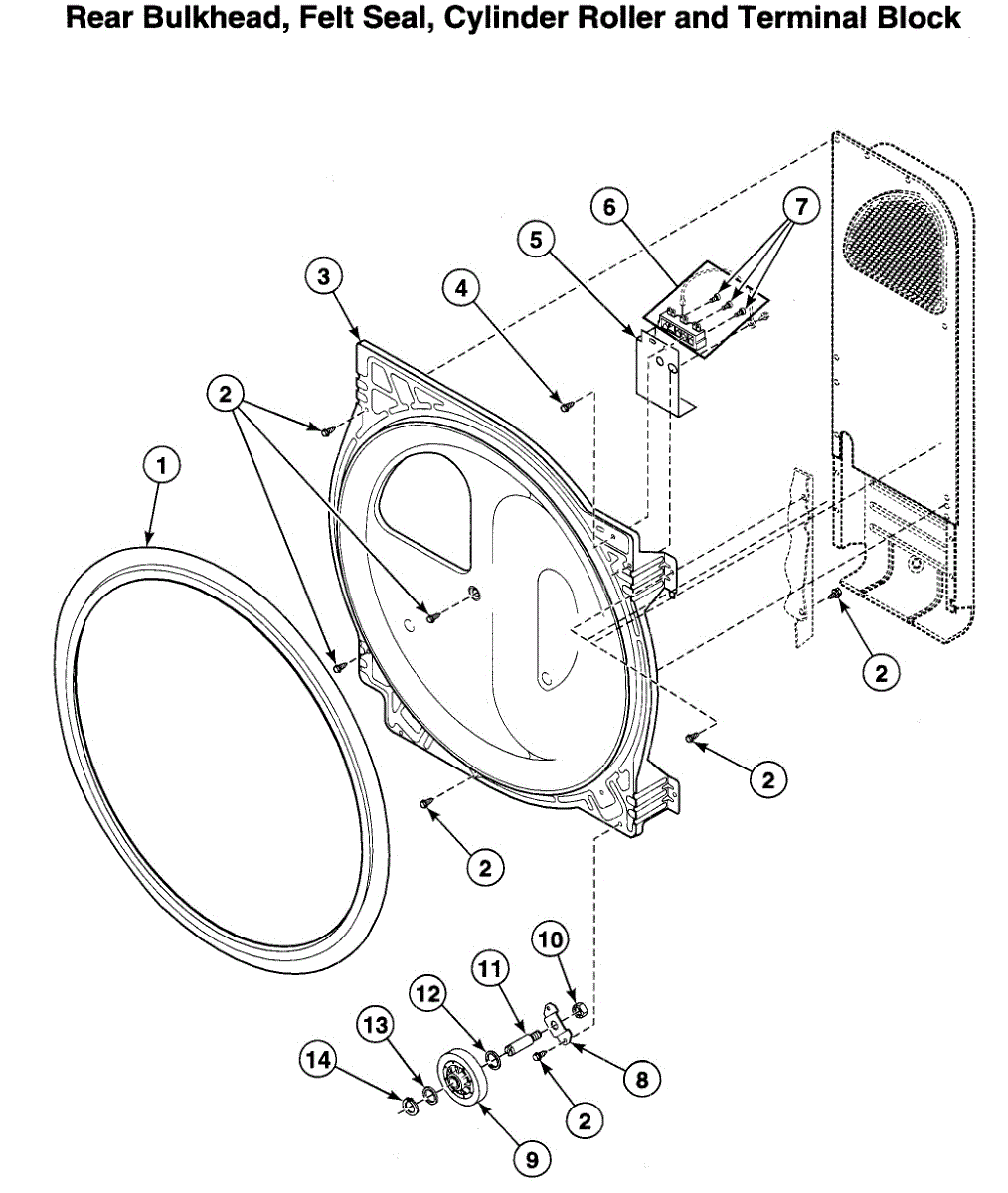 Rear Bulkhead, Felt Seal, Cylinder Roller and Terminal Block

6
7
5
3
4
2
1
2
2
2
10
11
12
13
14
8
2
9