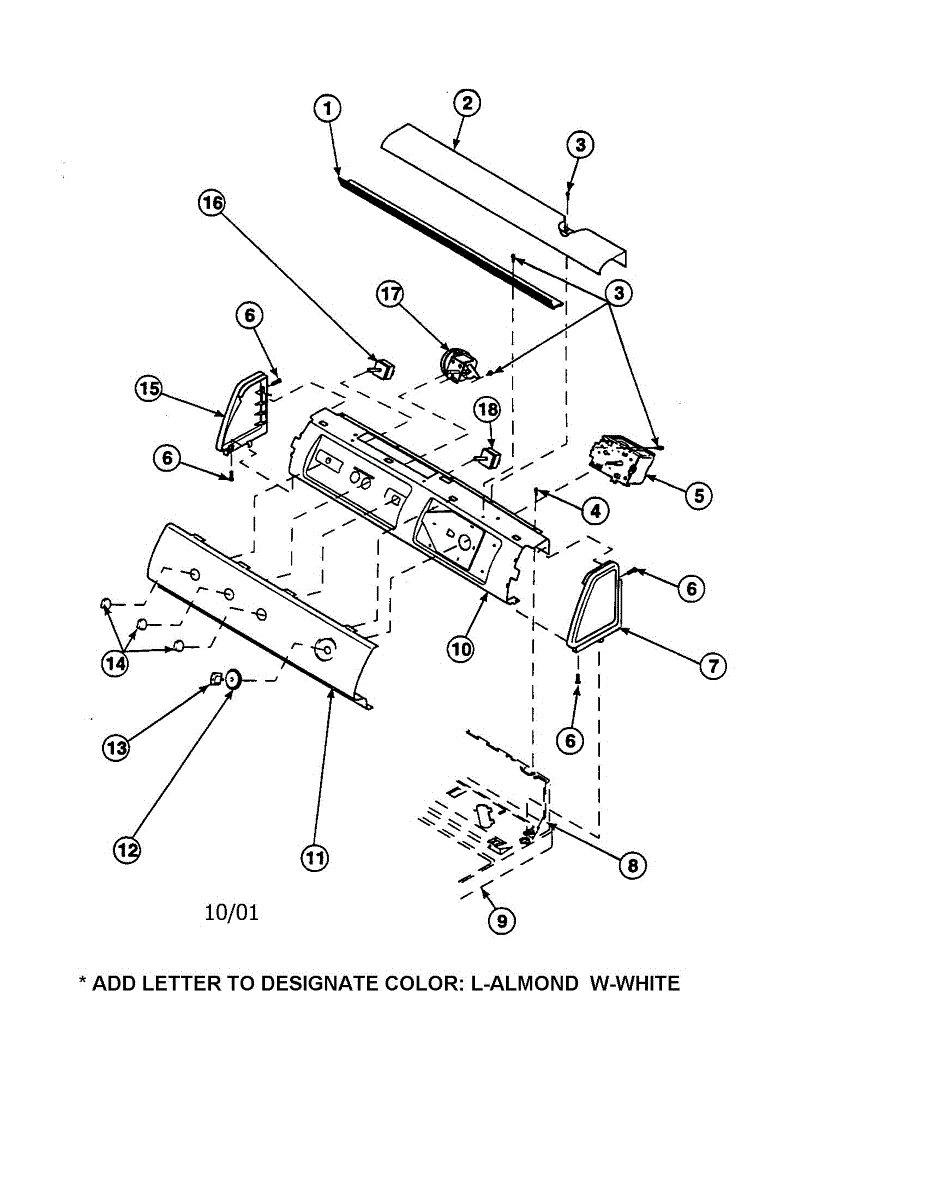 1
2
3
16
3
17
6
15
18
6
5
4
6
10
7
14
6
13
12
11
8
9
10/01

* ADD LETTER TO DESIGNATE COLOR: L-ALMOND W-WHITE