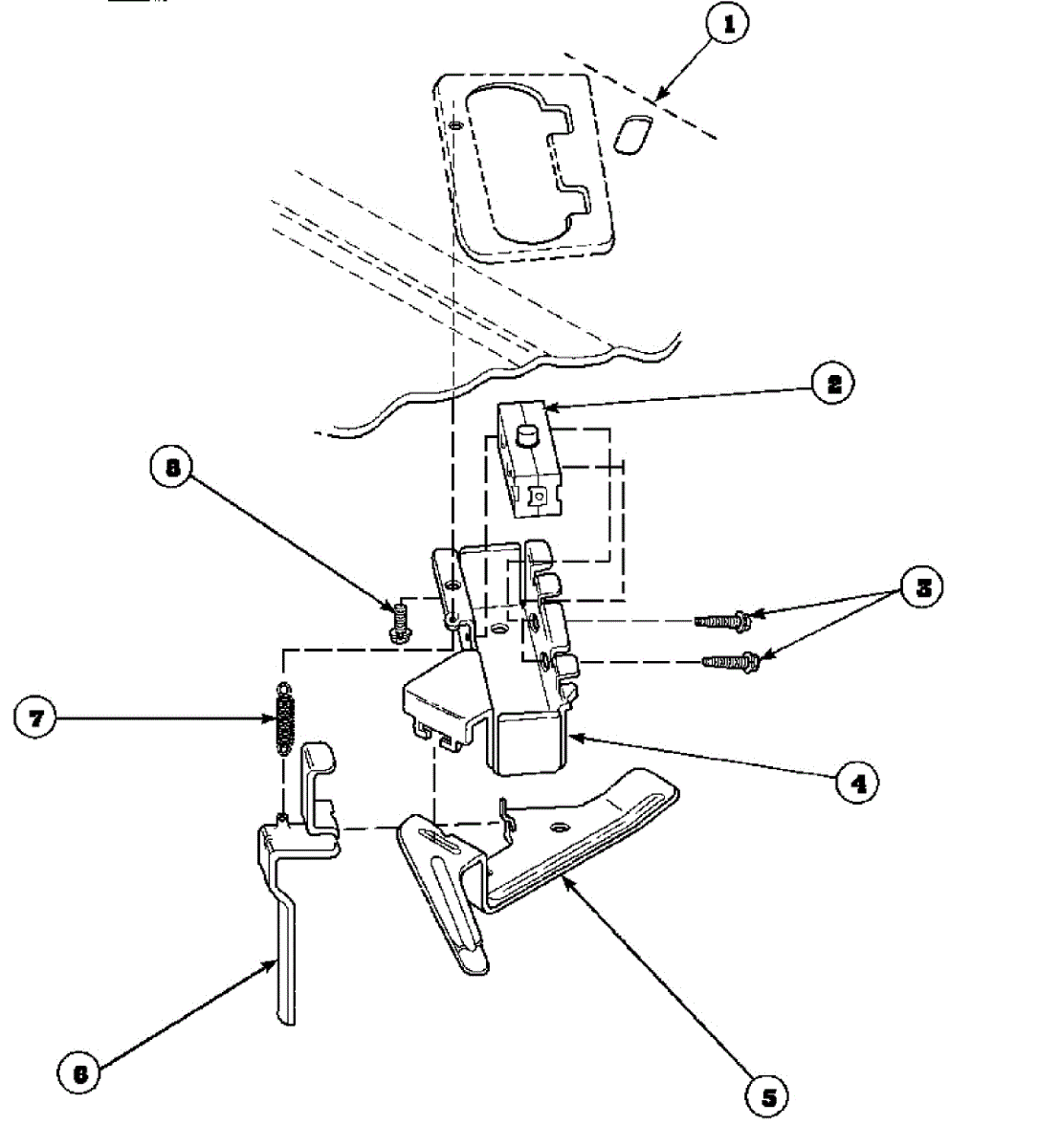 1
2
8
3
7
4
6
5