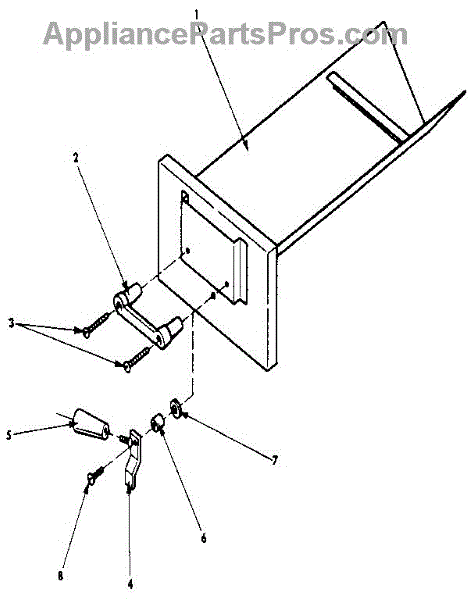 AppliancePartsPros.com
1
2
3
5
7
6
8
4