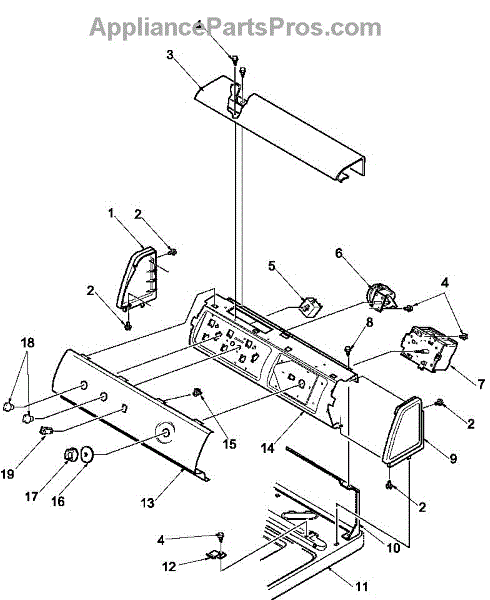 AppliancePartsPros.com

4
3
1
2
2
5
6
4
8
7
18
15
14
2
9
19
17
16
13
2
4
12
10
11