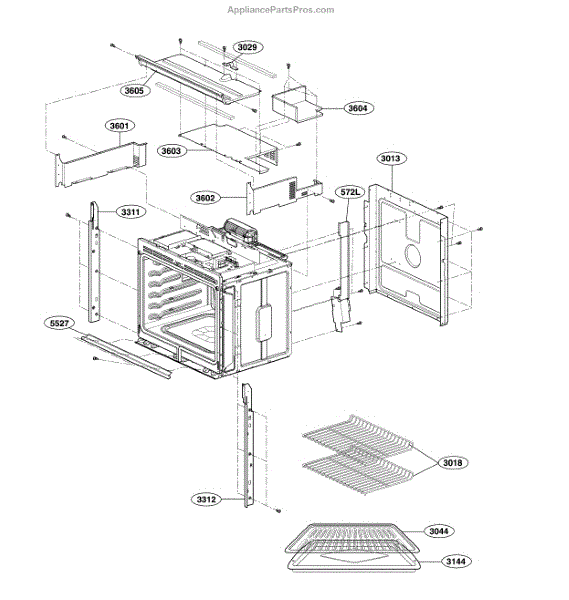 AppliancePartsPros.com

3029
3605
3604
3601
3603
3013
3602
572L
3311
5527
3018
3312
3044
3144