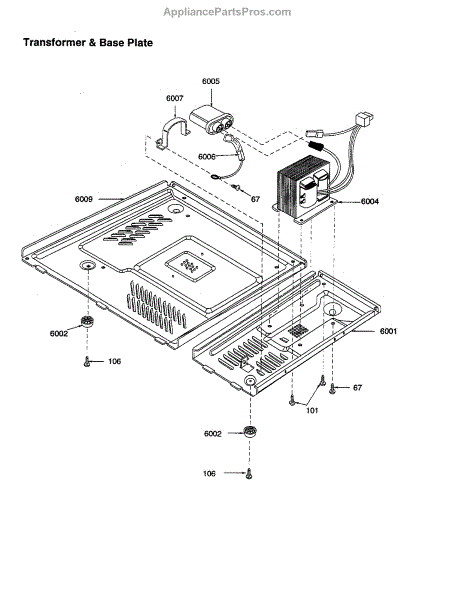 AppliancePartsPros.com

Transformer & Base Plate

6005
6007
6006
67
6009
6004
6002
106
6001
67
101
6002
106