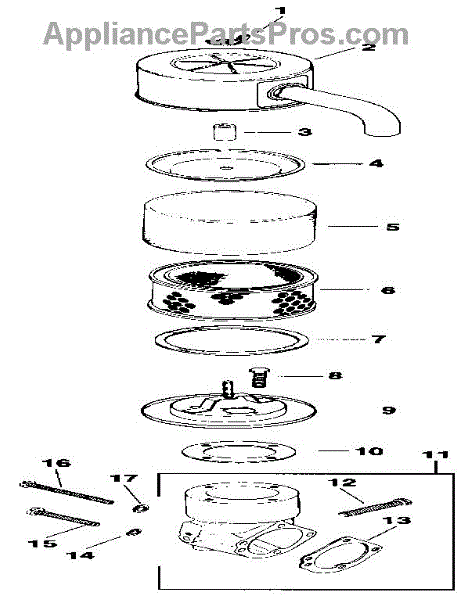 AppliancePartsPros.com
1
2
3
4
5
6
7
8
9
10
11
16
17
12
13
15
14