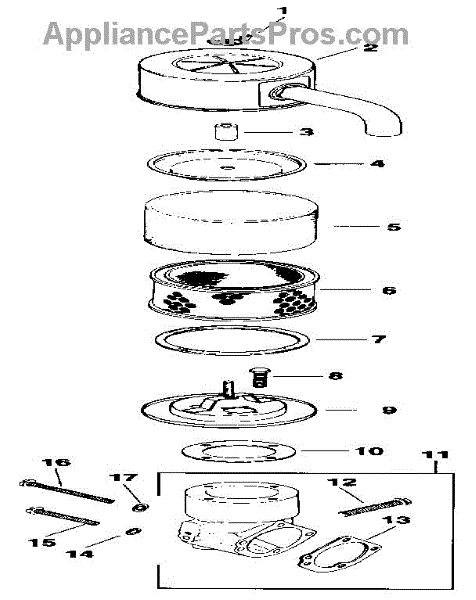 AppliancePartsPros.com

1
2
3
4
5
6
7
8
9
10
11
16
17
12
13
15
14