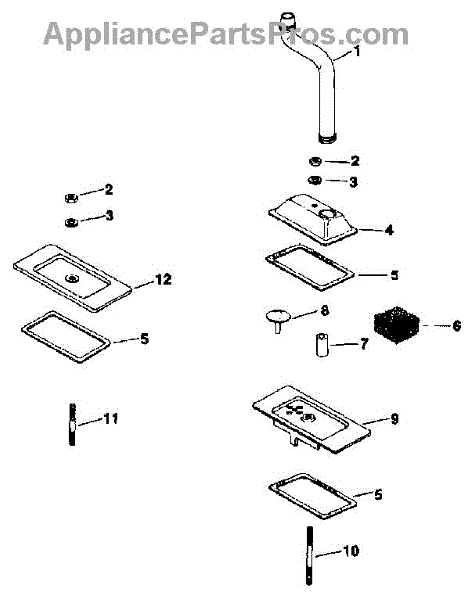 AppliancePartsPros.com

1

2

3

2

3

4

12

5

5

8

6

7

11

9

5

10